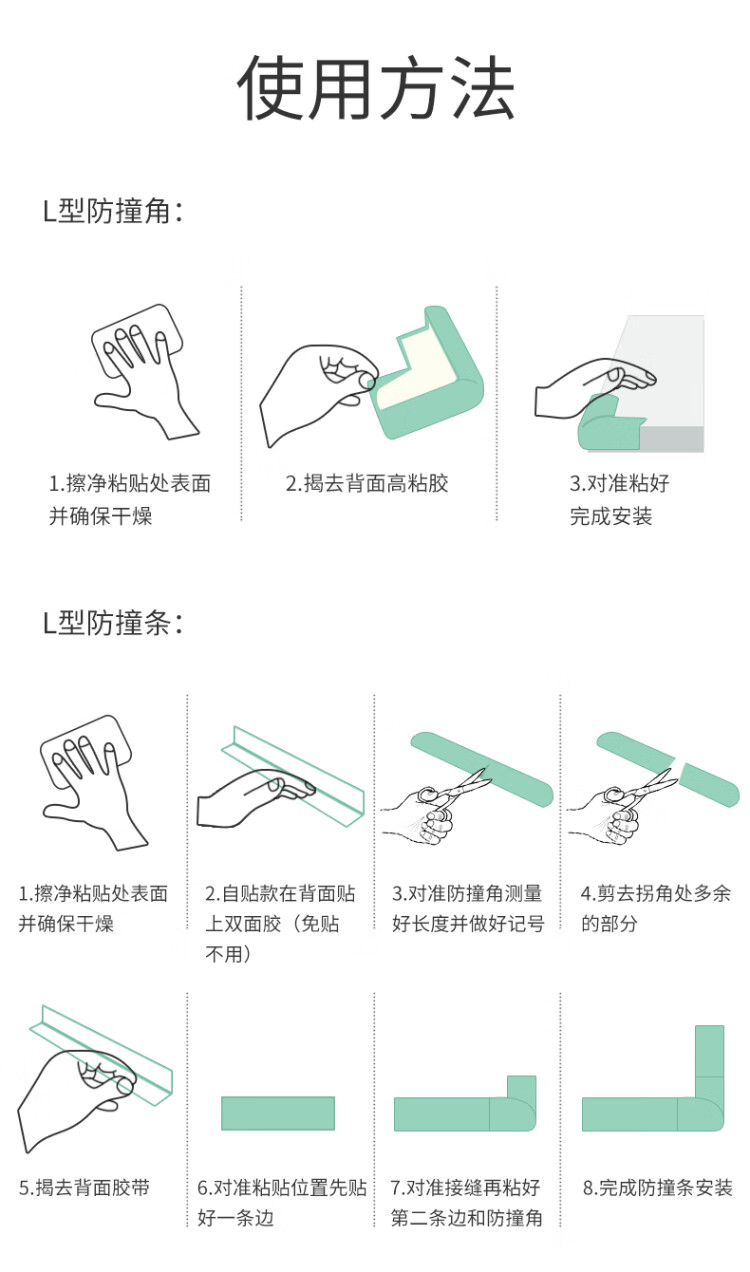 使用方法

L型防撞角：

1.擦净粘贴处表面并确保干燥

2.揭去背面高粘胶

3.对准粘好完成安装

L型防撞条：

1.擦净粘贴处表面并确保干燥

2.自贴款在背面贴上双面胶（免贴不用）

3.对准防撞角测量好长度并做好记号

4.剪去拐角处多余的部分

5.揭去背面胶带

6.对准粘贴位置先贴好一条边

7.对准接缝再粘好第二条边和防撞角

8.完成防撞条安装