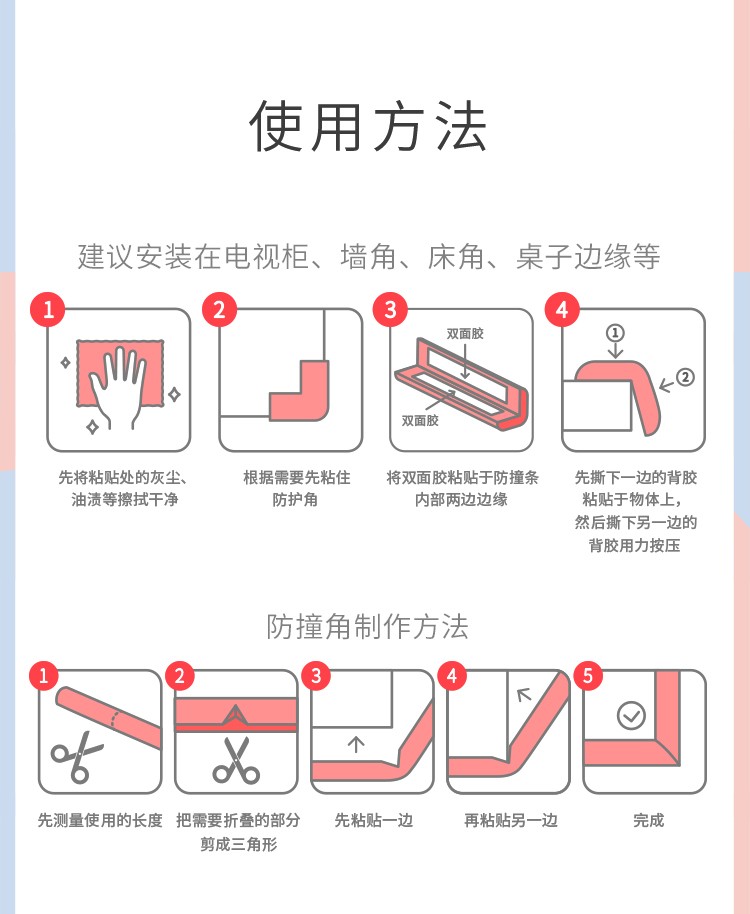 使用方法

建议安装在电视柜、墙角、床角、桌子边缘等

1
先将粘贴处的灰尘、油渍等擦拭干净

2
根据需要先粘住防护角

3
双面胶
双面胶
将双面胶粘贴于防撞条内部两边边缘

4
①
②
先撕下一边的背胶粘贴于物体上，然后撕下另一边的背胶用力按压

防撞角制作方法

1
先测量使用的长度

2
把需要折叠的部分剪成三角形

3
先粘贴一边

4
再粘贴另一边

5
完成