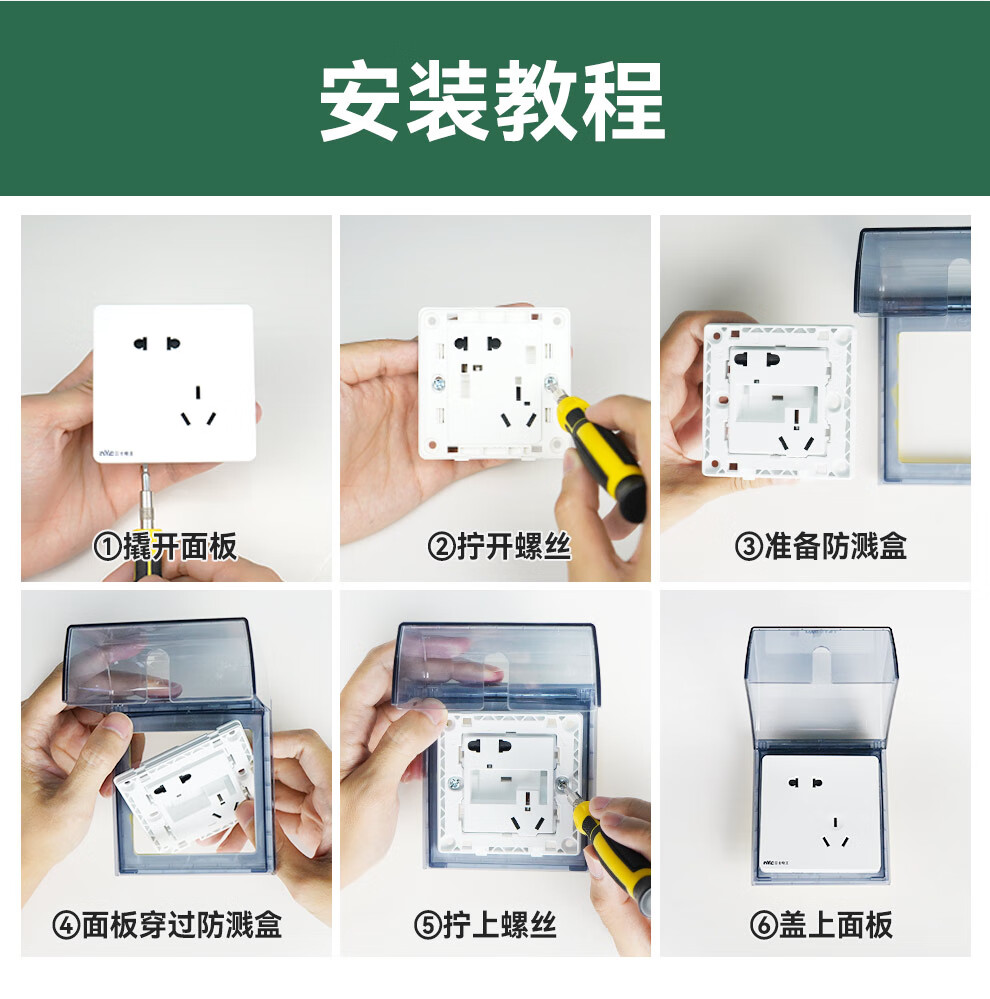 安装教程

①撬开面板

②拧开螺丝

③准备防溅盒

④面板穿过防溅盒

⑤拧上螺丝

⑥盖上面板