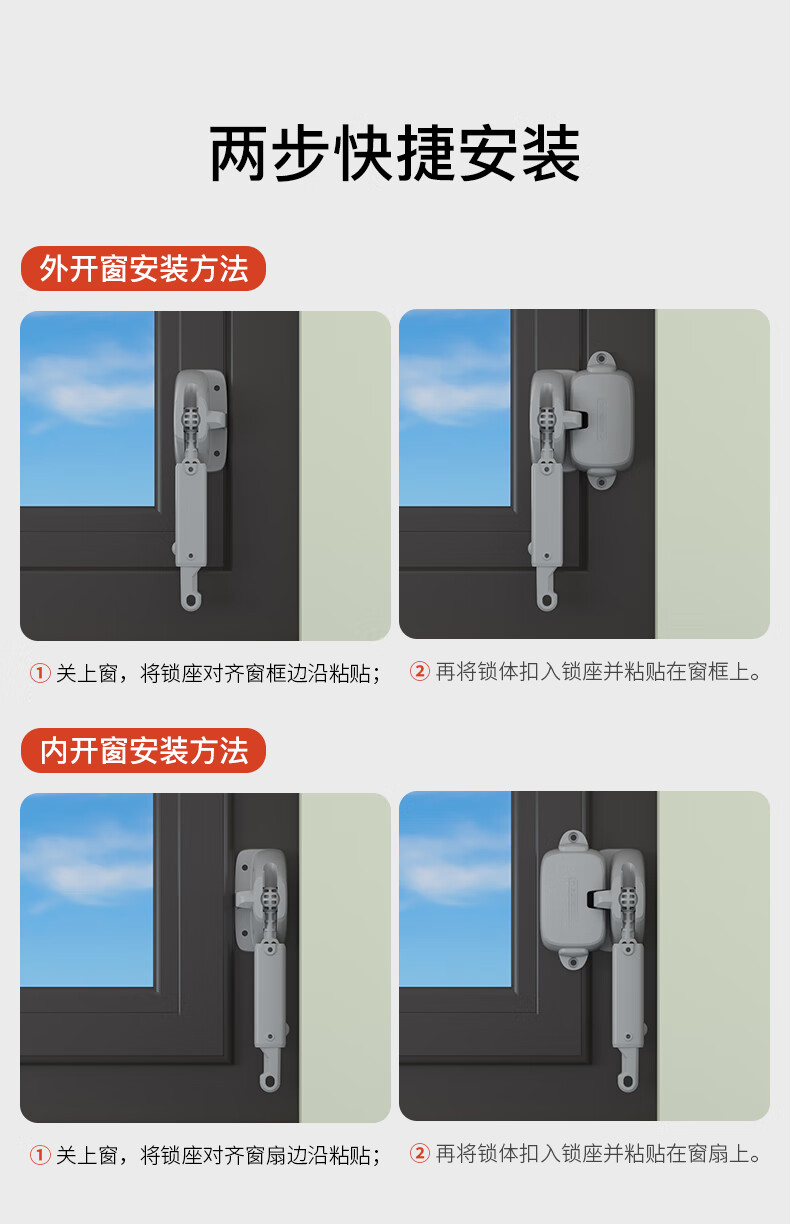 两步快捷安装

外开窗安装方法

① 关上窗，将锁座对齐窗框边沿粘贴；

② 再将锁体扣入锁座并粘贴在窗框上。

内开窗安装方法

① 关上窗，将锁座对齐窗扇边沿粘贴；

② 再将锁体扣入锁座并粘贴在窗扇上。