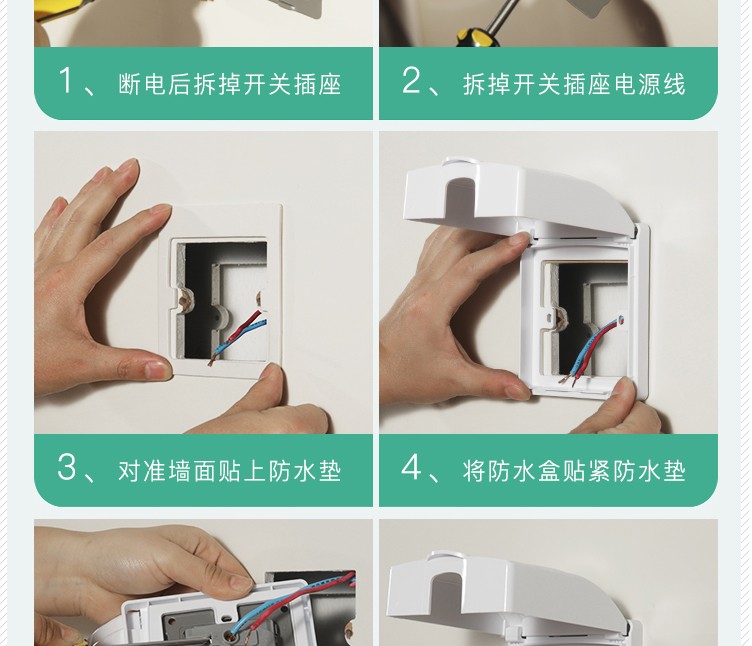 1、断电后拆掉开关插座

2、拆掉开关插座电源线

3、对准墙面贴上防水垫

4、将防水盒贴紧防水垫