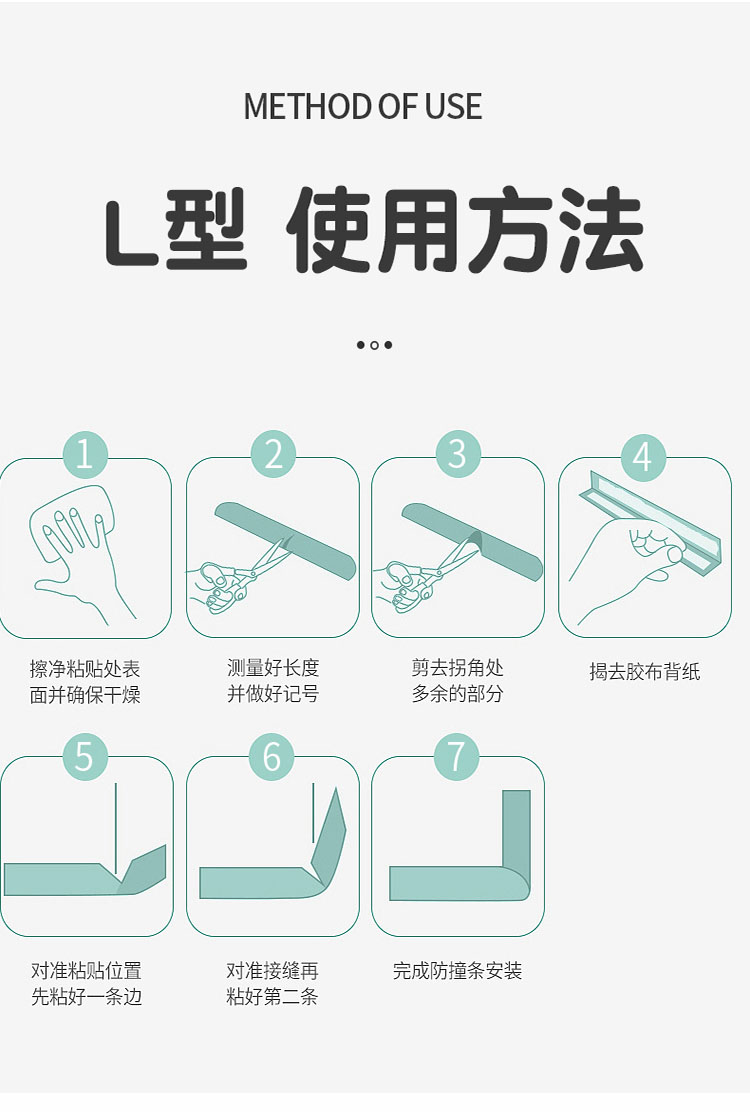 METHOD OF USE

L型 使用方法

1
擦净粘贴处表面并确保干燥

2
测量好长度并做好记号

3
剪去拐角处多余的部分

4
揭去胶布背纸

5
对准粘贴位置先粘好一条边

6
对准接缝再粘好第二条

7
完成防撞条安装