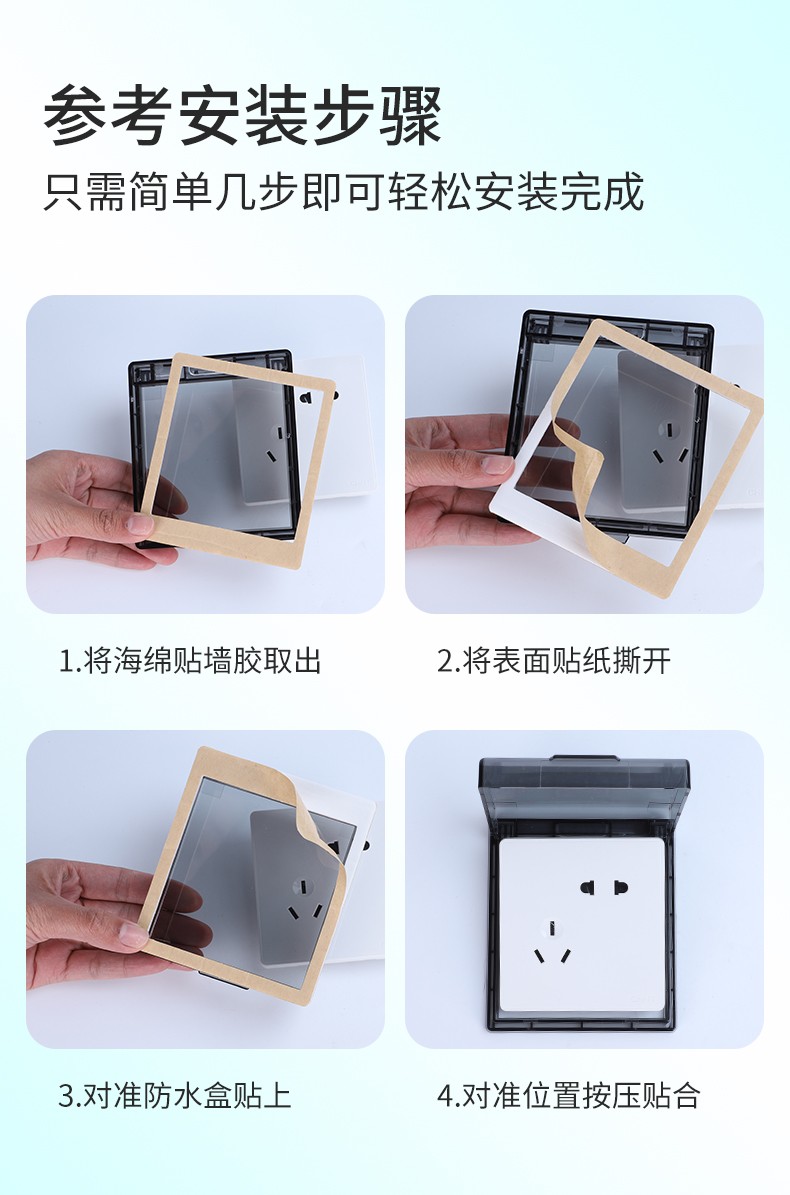 参考安装步骤
只需简单几步即可轻松安装完成

1.将海绵贴墙胶取出

2.将表面贴纸撕开

3.对准防水盒贴上

4.对准位置按压贴合