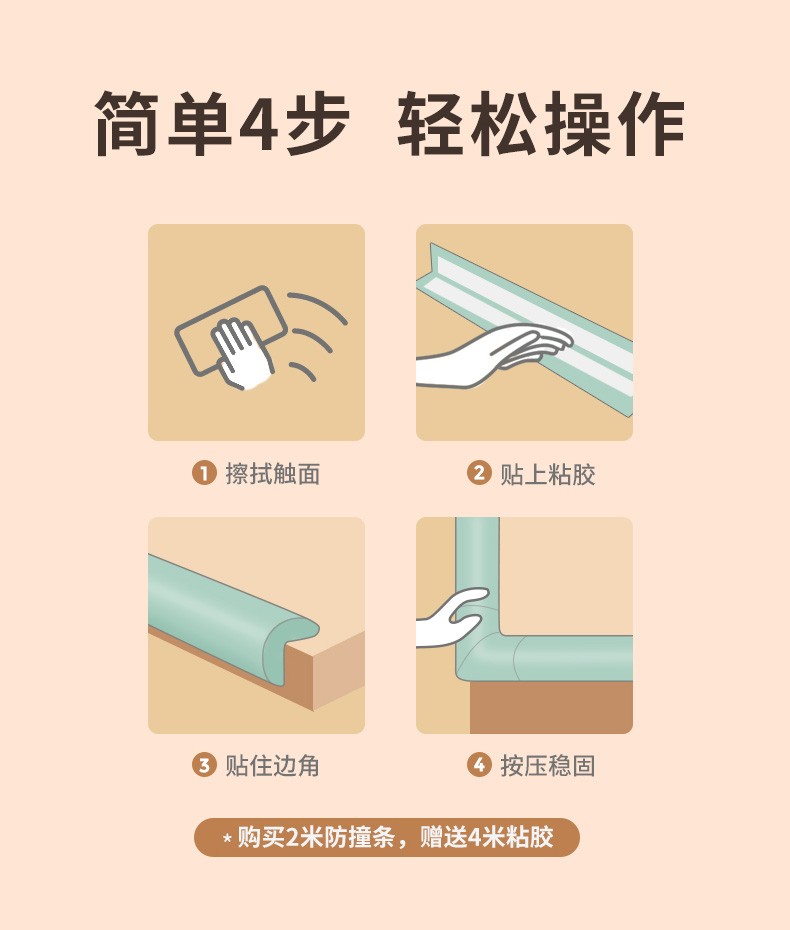 简单4步 轻松操作

1 擦拭触面

2 贴上粘胶

3 贴住边角

4 按压稳固

* 购买2米防撞条，赠送4米粘胶