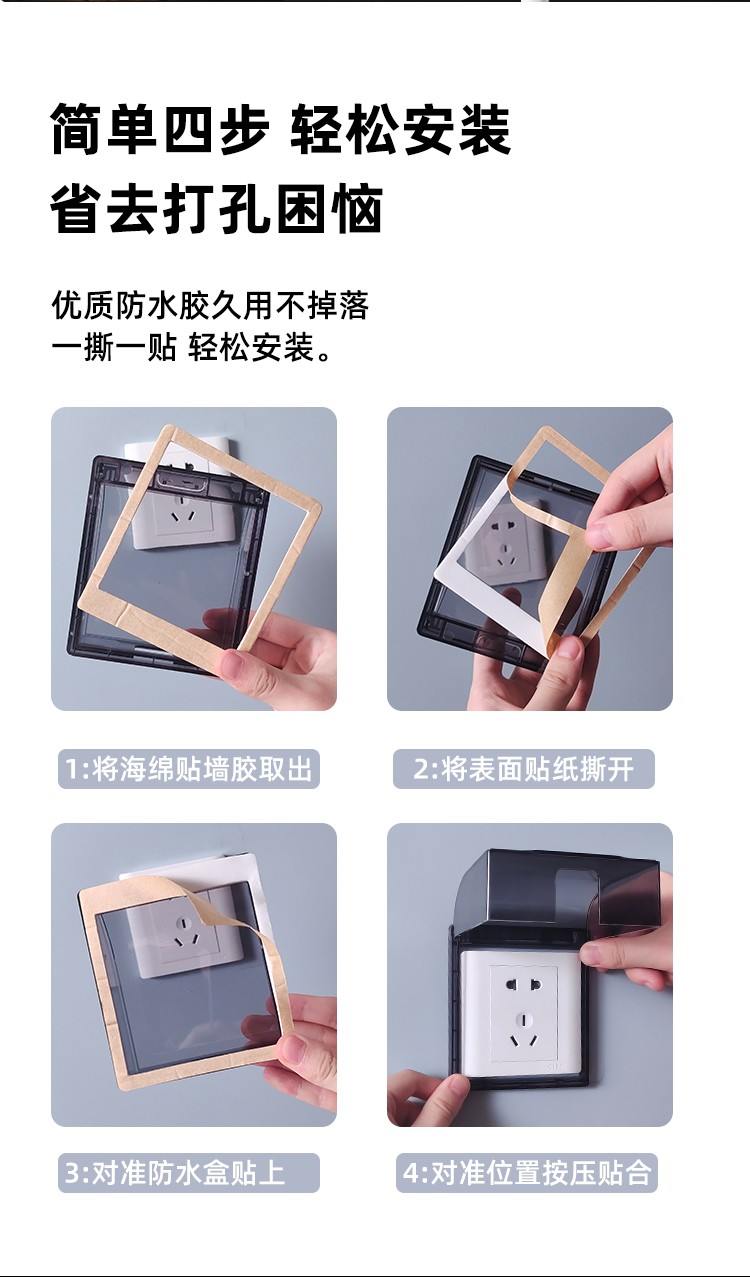 简单四步 轻松安装
省去打孔困恼

优质防水胶久用不掉落
一撕一贴 轻松安装。

1:将海绵贴墙胶取出

2:将表面贴纸撕开

3:对准防水盒贴上

4:对准位置按压贴合