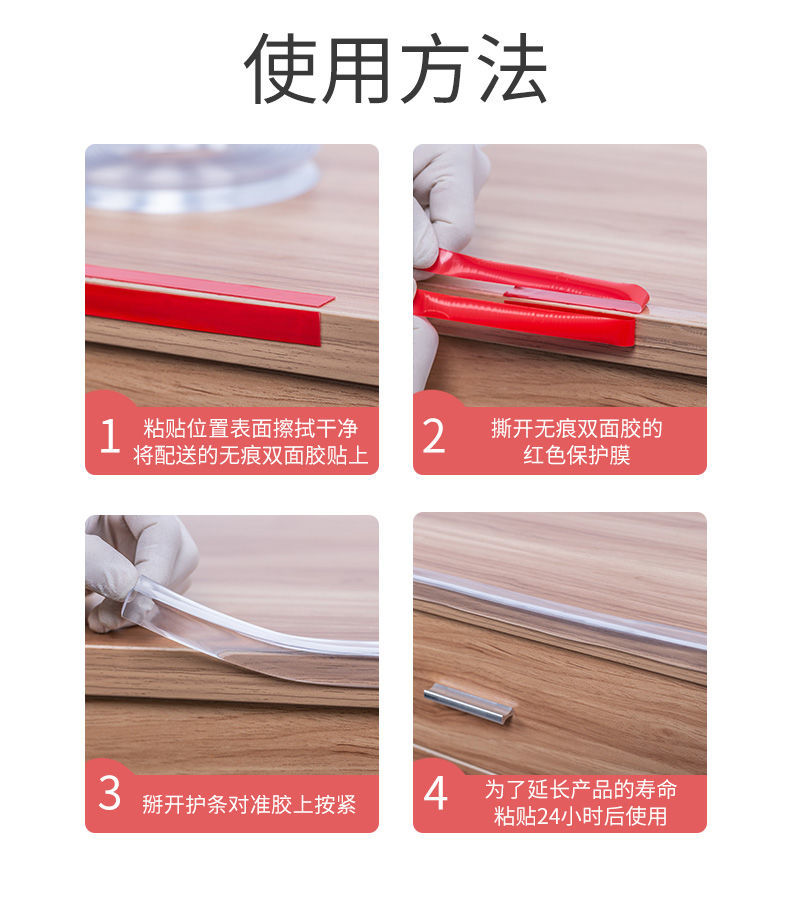 使用方法

1 粘贴位置表面擦拭干净
将配送的无痕双面胶贴上

2 撕开无痕双面胶的
红色保护膜

3 掰开护条对准胶上按紧

4 为了延长产品的寿命
粘贴24小时后使用