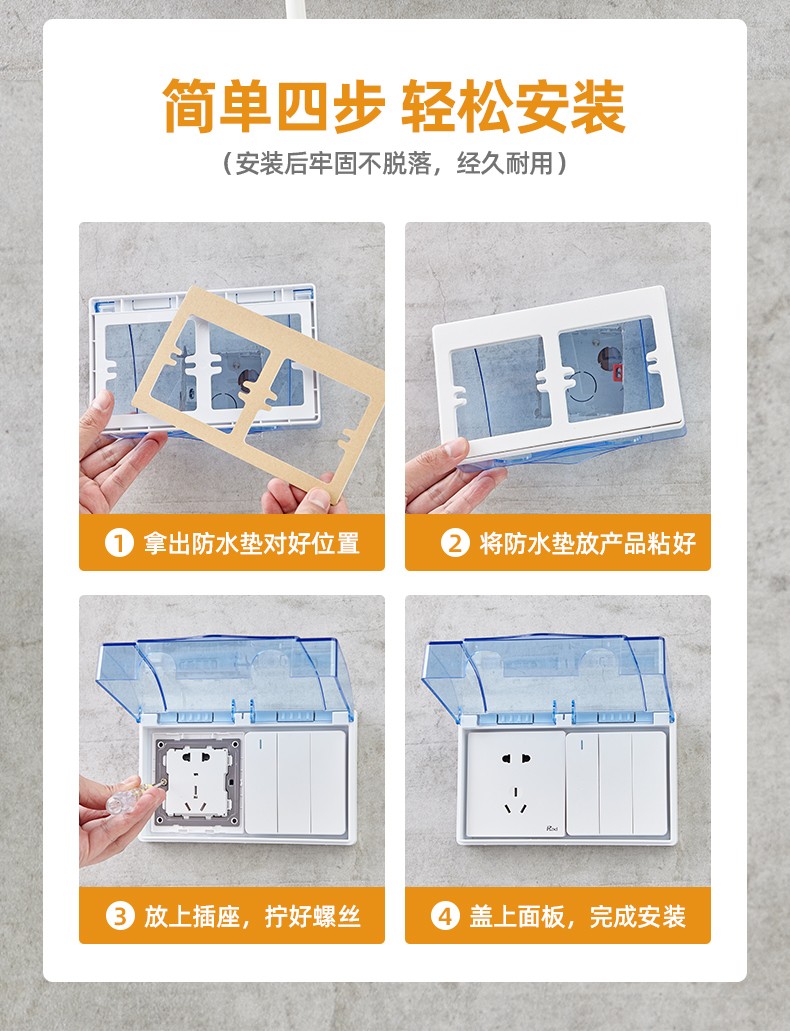 简单四步 轻松安装

（安装后牢固不脱落，经久耐用）

1 拿出防水垫对好位置

2 将防水垫放产品粘好

3 放上插座，拧好螺丝

4 盖上面板，完成安装