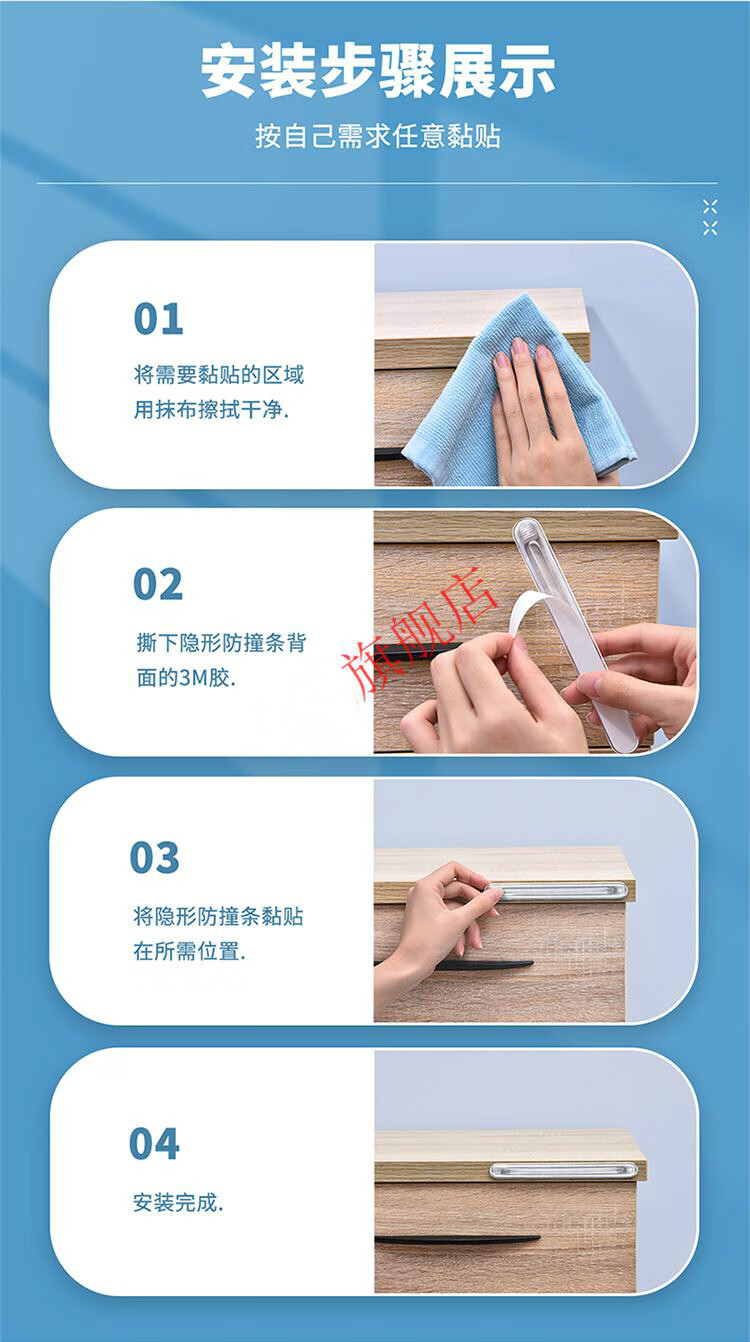 安装步骤展示

按自己需求任意黏贴

01

将需要黏贴的区域用抹布擦拭干净.

02

撕下隐形防撞条背面的3M胶.

旗舰店

03

将隐形防撞条黏贴在所需位置.

04

安装完成.