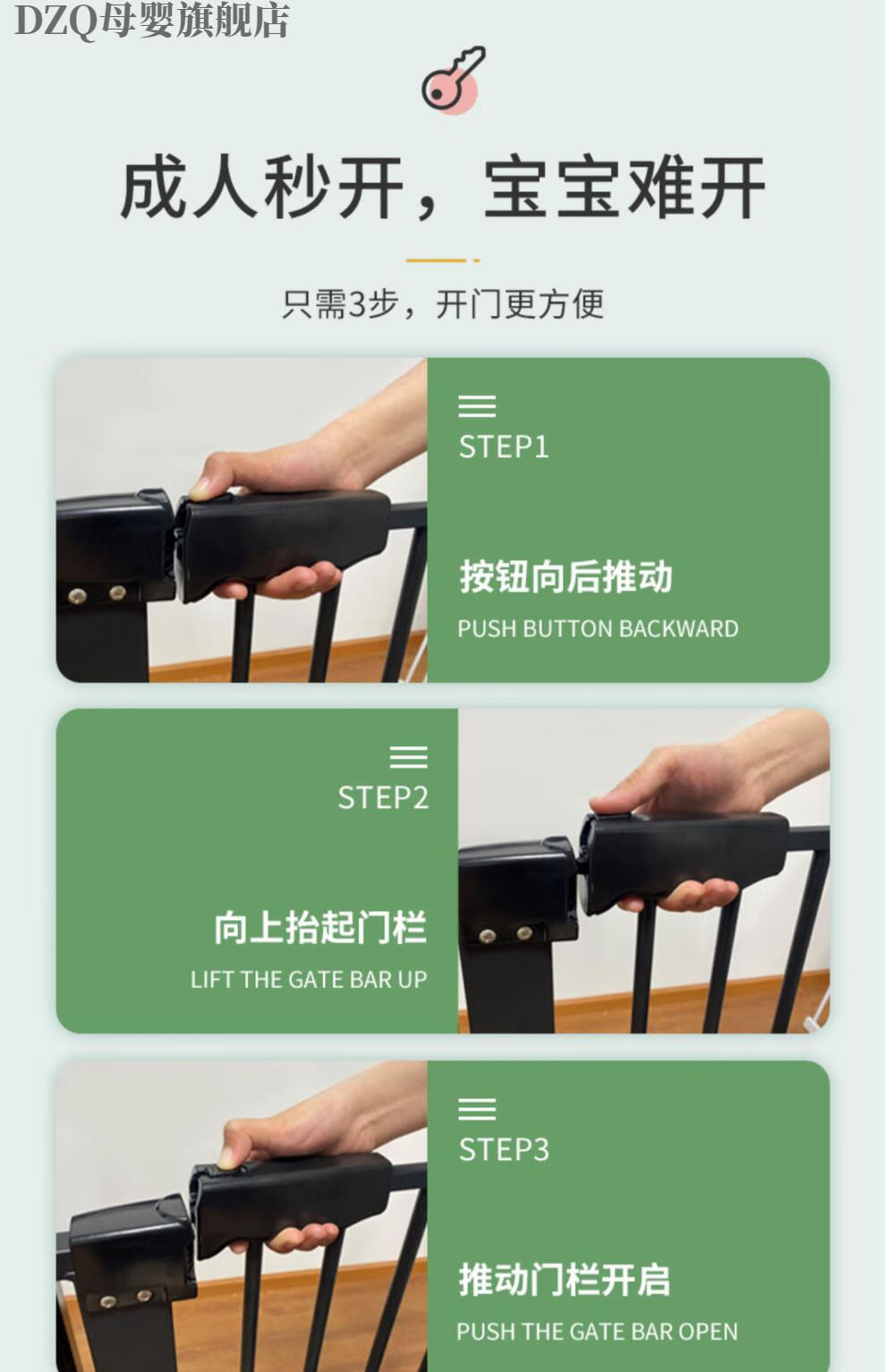 DZQ母婴旗舰店

成人秒开，宝宝难开

只需3步，开门更方便

STEP1

按钮向后推动

PUSH BUTTON BACKWARD

STEP2

向上抬起门栏

LIFT THE GATE BAR UP

STEP3

推动门栏开启

PUSH THE GATE BAR OPEN