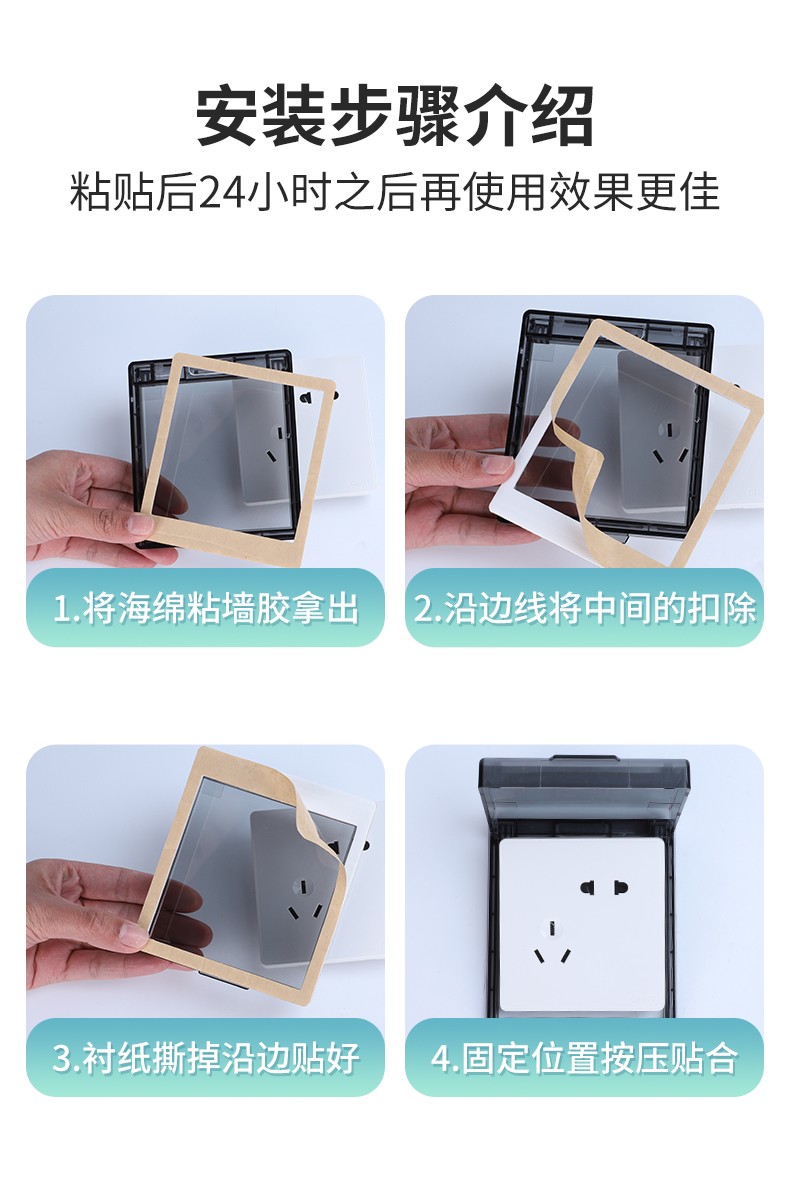 安装步骤介绍
粘贴后24小时之后再使用效果更佳

1.将海绵粘墙胶拿出

2.沿边线将中间的扣除

3.衬纸撕掉沿边贴好

4.固定位置按压贴合