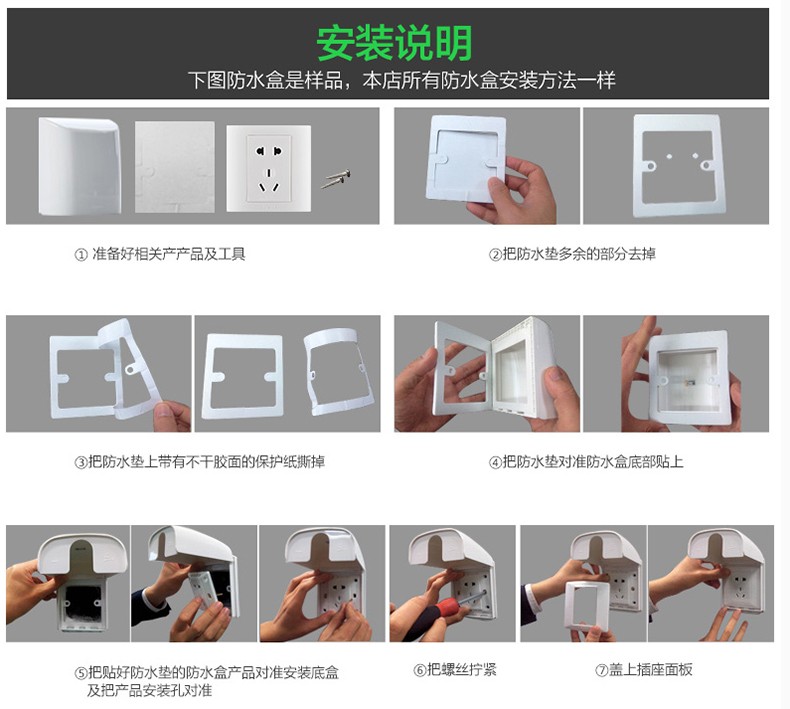 安装说明

下图防水盒是样品，本店所有防水盒安装方法一样

① 准备好相关产产品及工具

②把防水垫多余的部分去掉

③把防水垫上带有不干胶面的保护纸撕掉

④把防水垫对准防水盒底部贴上

⑤把贴好防水垫的防水盒产品对准安装底盒及把产品安装孔对准

⑥把螺丝拧紧

⑦盖上插座面板