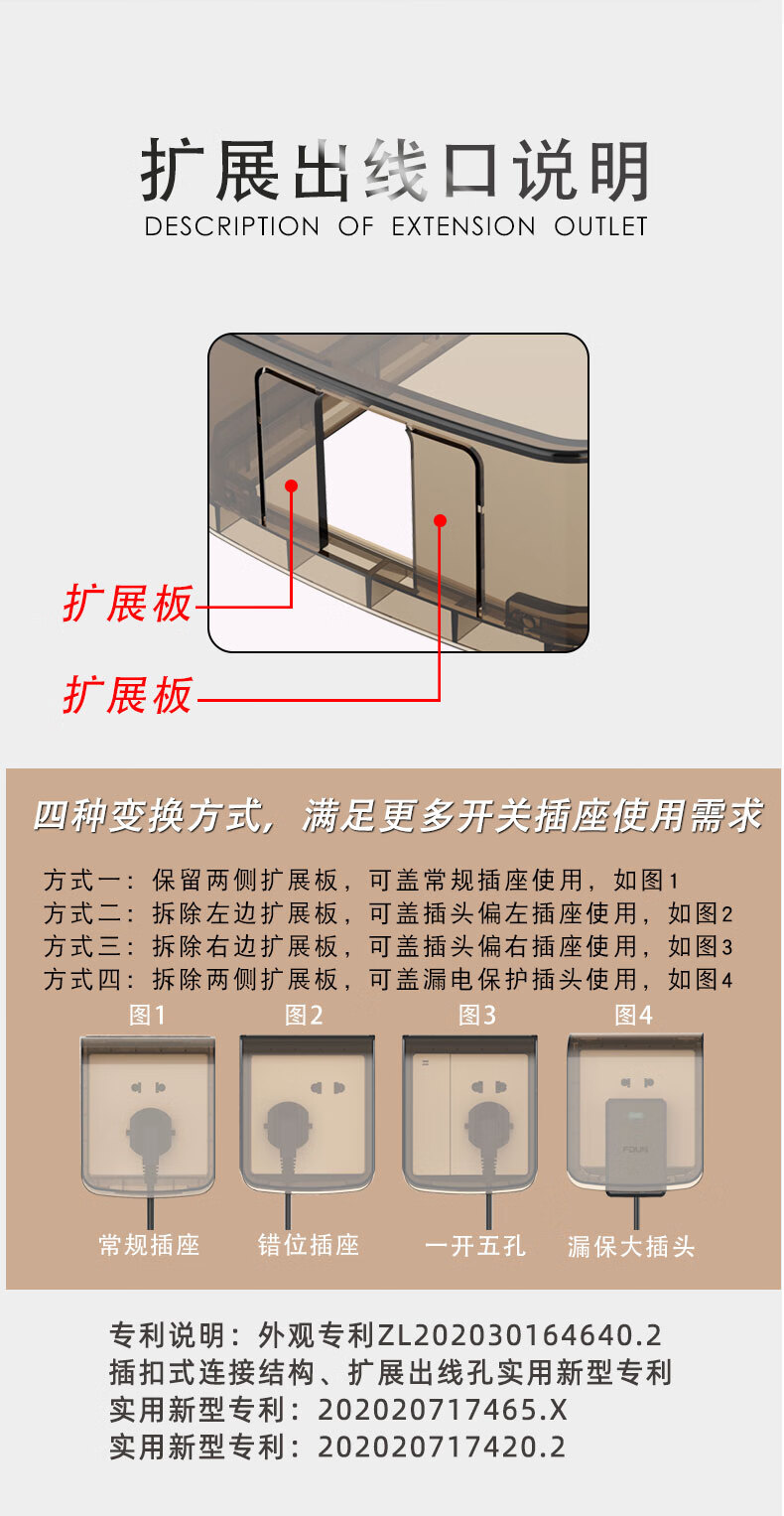 扩展出线口说明
DESCRIPTION OF EXTENSION OUTLET

扩展板
扩展板

四种变换方式，满足更多开关插座使用需求

方式一：保留两侧扩展板，可盖常规插座使用，如图1
方式二：拆除左边扩展板，可盖插头偏左插座使用，如图2
方式三：拆除右边扩展板，可盖插头偏右插座使用，如图3
方式四：拆除两侧扩展板，可盖漏电保护插头使用，如图4

图1
图2
图3
图4

常规插座
错位插座
一开五孔
漏保大插头

专利说明：外观专利ZL202030164640.2
插扣式连接结构、扩展出线孔实用新型专利
实用新型专利：202020717465.X
实用新型专利：202020717420.2