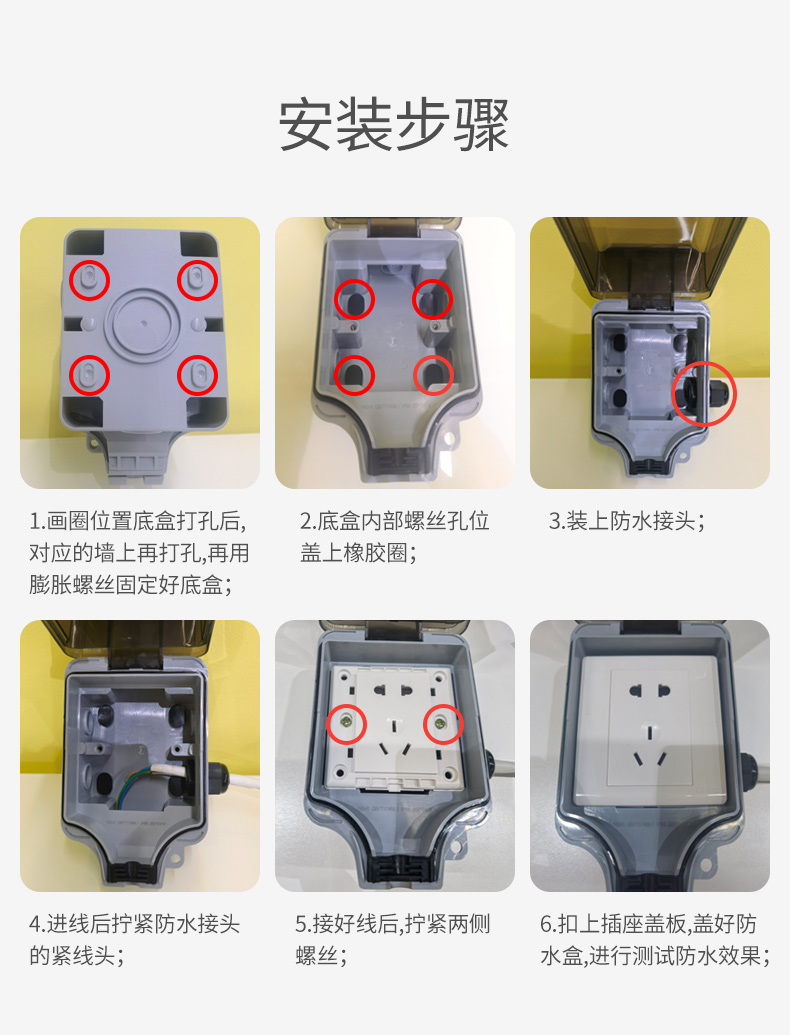 安装步骤

1.画圈位置底盒打孔后,对应的墙上再打孔,再用膨胀螺丝固定好底盒;

2.底盒内部螺丝孔位盖上橡胶圈;

3.装上防水接头;

4.进线后拧紧防水接头的紧线头;

5.接好线后,拧紧两侧螺丝;

6.扣上插座盖板,盖好防水盒,进行测试防水效果;