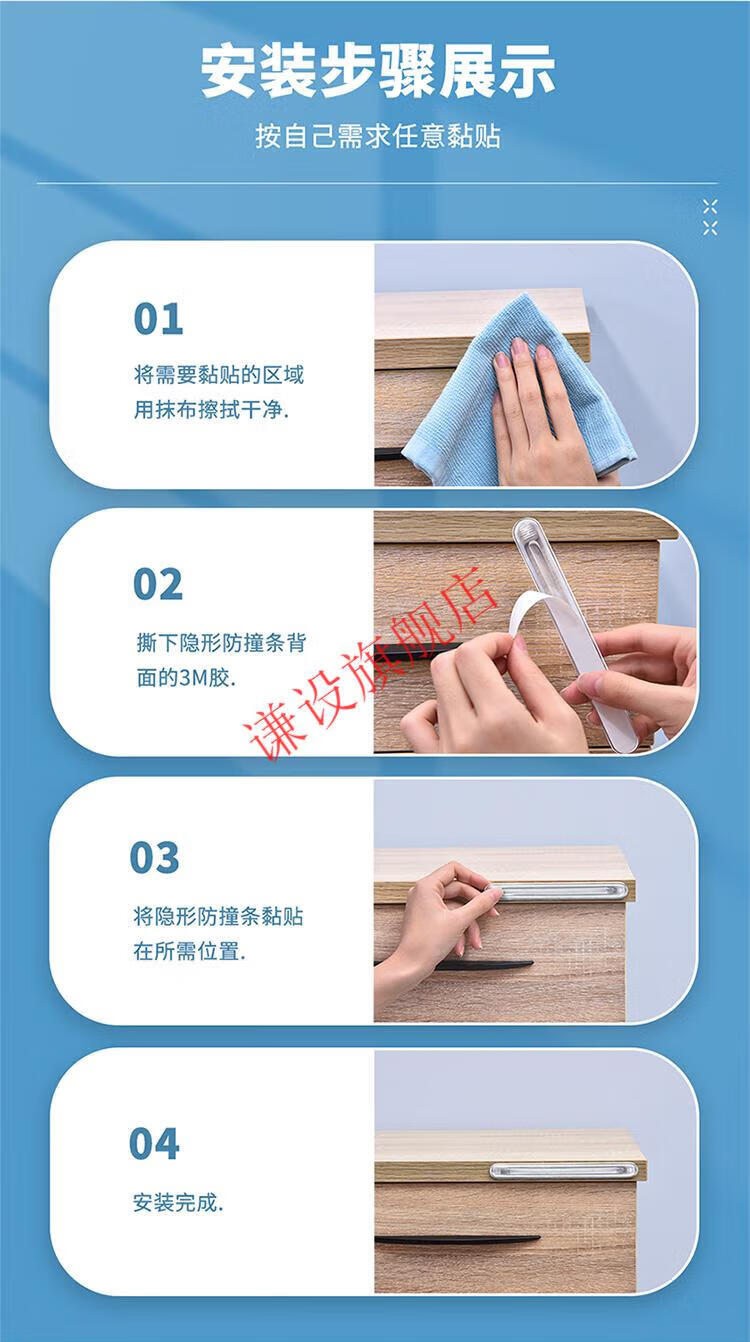 安装步骤展示

按自己需求任意黏贴

01

将需要黏贴的区域用抹布擦拭干净.

02

撕下隐形防撞条背面的3M胶.

谦设旗舰店

03

将隐形防撞条黏贴在所需位置.

04

安装完成.