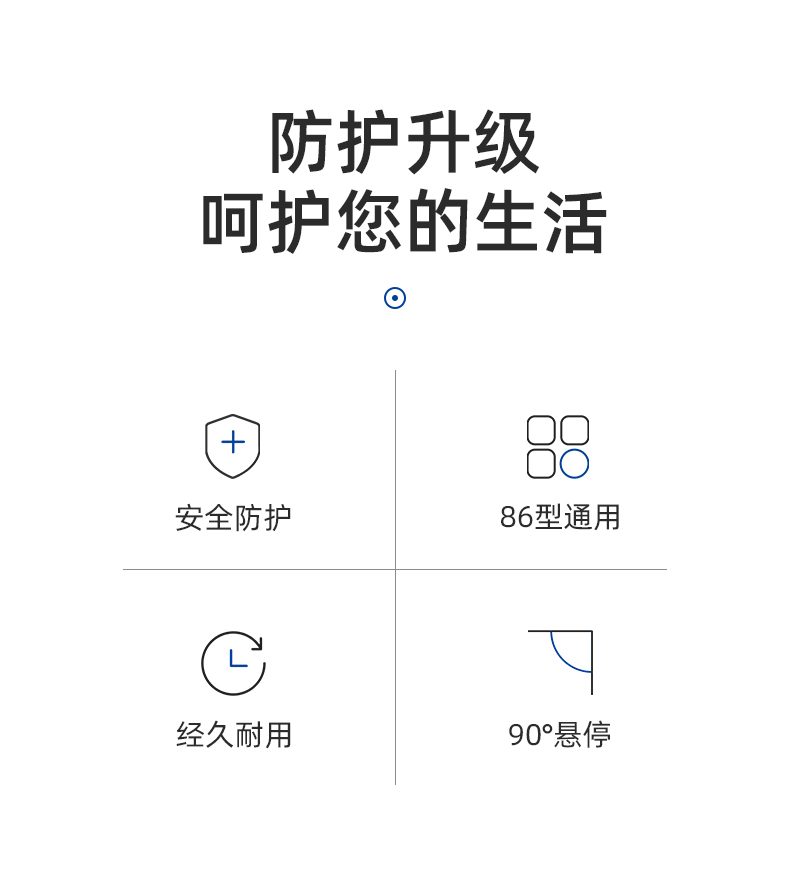 防护升级
呵护您的生活

安全防护

86型通用

经久耐用

90°悬停