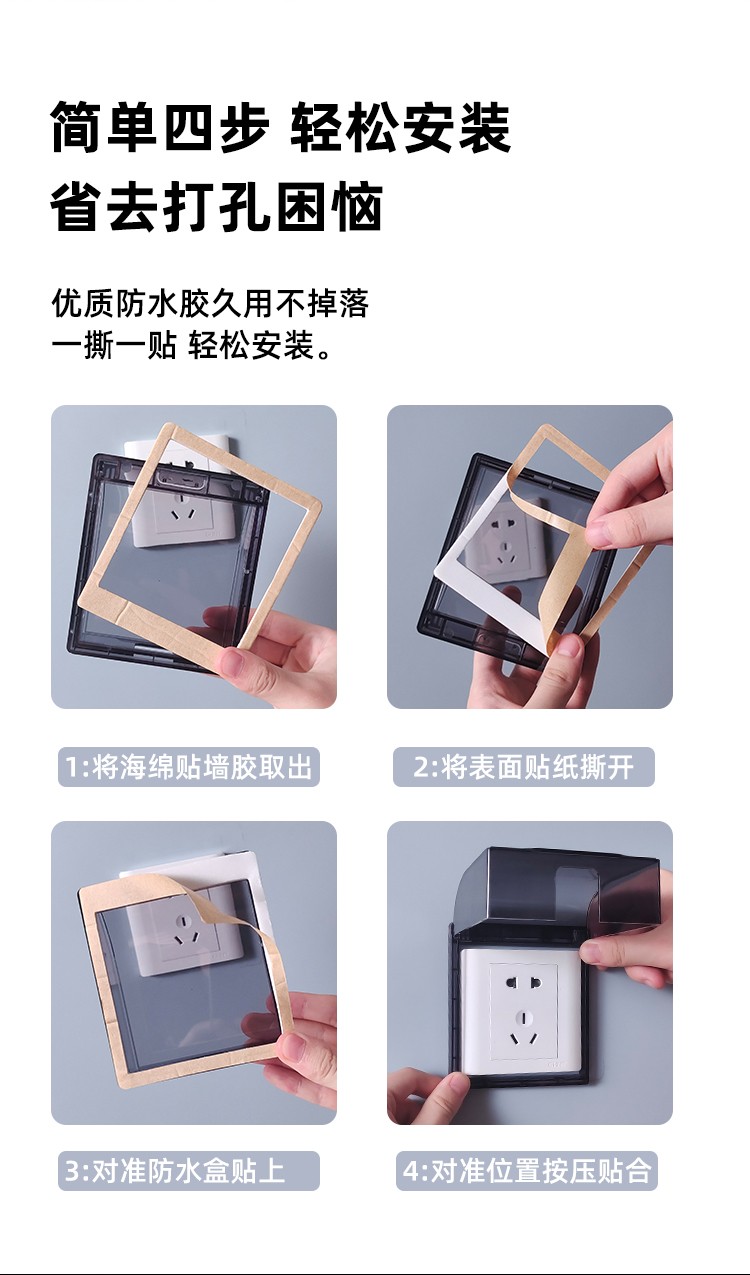 简单四步 轻松安装
省去打孔困恼

优质防水胶久用不掉落
一撕一贴 轻松安装。

1:将海绵贴墙胶取出

2:将表面贴纸撕开

3:对准防水盒贴上

4:对准位置按压贴合