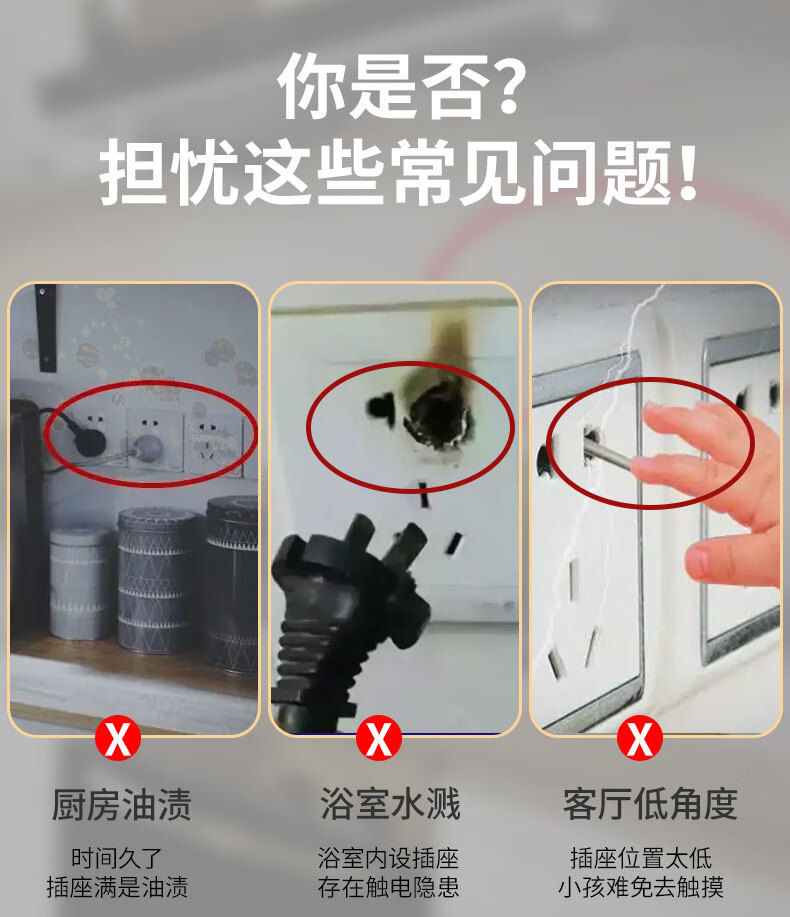 你是否?
担忧这些常见问题!

X

厨房油渍

时间久了
插座满是油渍

X

浴室水溅

浴室内设插座
存在触电隐患

X

客厅低角度

插座位置太低
小孩难免去触摸