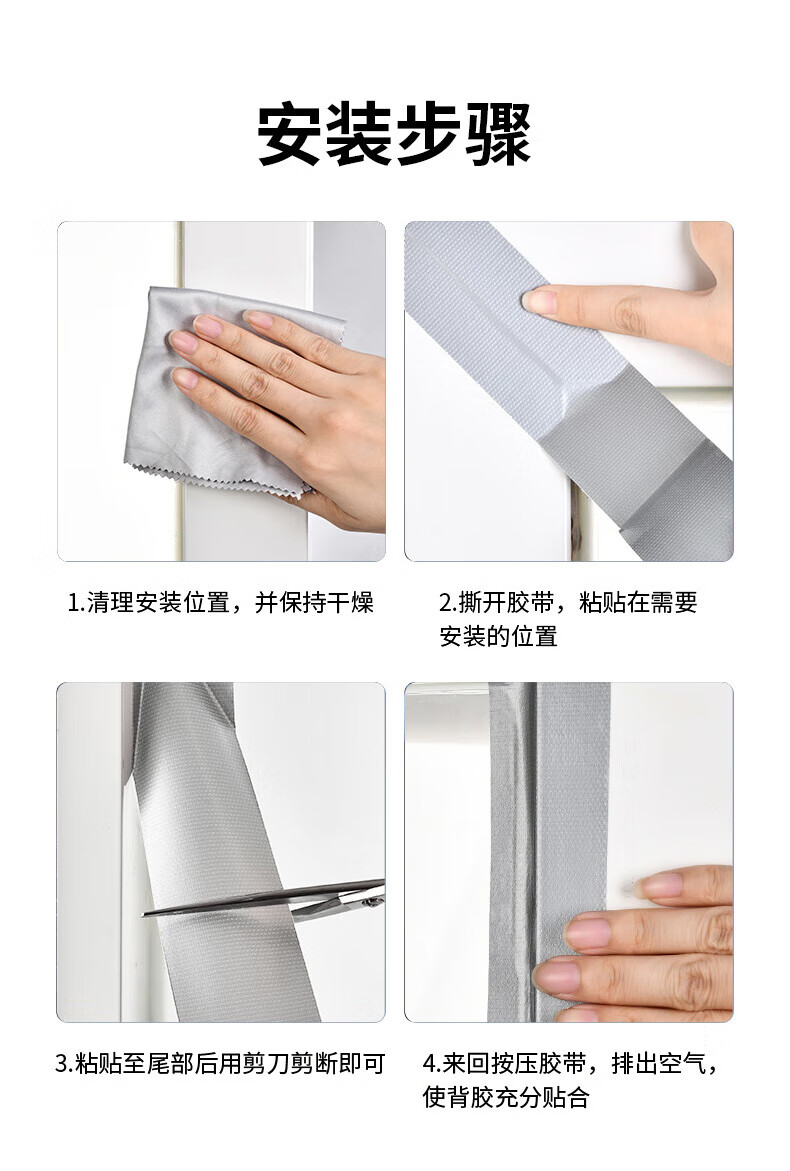 安装步骤

1.清理安装位置，并保持干燥

2.撕开胶带，粘贴在需要安装的位置

3.粘贴至尾部后用剪刀剪断即可

4.来回按压胶带，排出空气，使背胶充分贴合