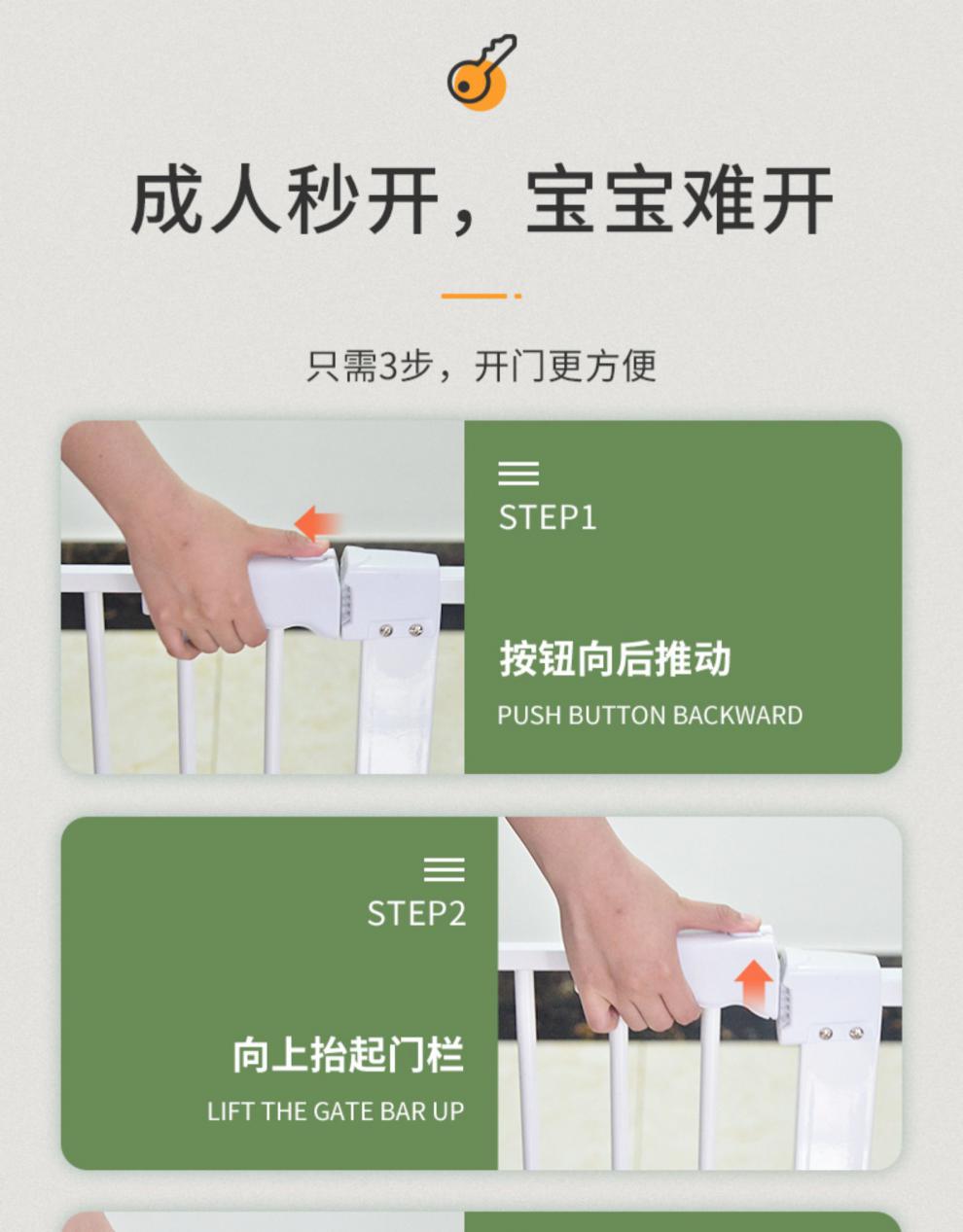 成人秒开，宝宝难开

只需3步，开门更方便

STEP1

按钮向后推动

PUSH BUTTON BACKWARD

STEP2

向上抬起门栏

LIFT THE GATE BAR UP