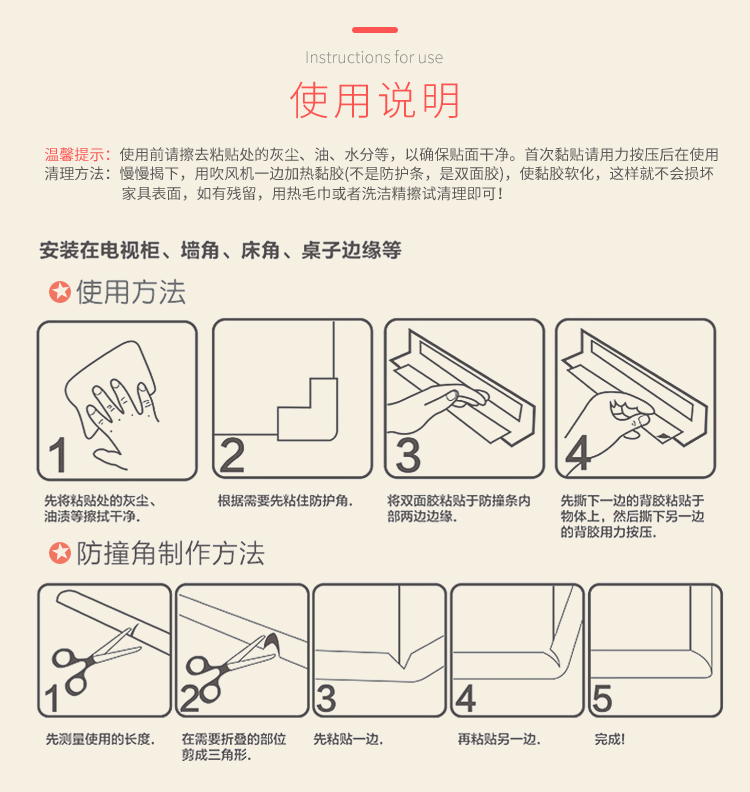 Instructions for use

使用说明

温馨提示：使用前请擦去粘贴处的灰尘、油、水分等，以确保贴面干净。首次黏贴请用力按压后在使用
清理方法：慢慢揭下，用吹风机一边加热黏胶(不是防护条，是双面胶)，使黏胶软化，这样就不会损坏家具表面，如有残留，用热毛巾或者洗洁精擦试清理即可！

安装在电视柜、墙角、床角、桌子边缘等

使用方法

1
先将粘贴处的灰尘、油渍等擦拭干净.

2
根据需要先粘住防护角.

3
将双面胶粘贴于防撞条内部两边边缘.

4
先撕下一边的背胶粘贴于物体上，然后撕下另一边的背胶用力按压.

防撞角制作方法

1
先测量使用的长度.

2
在需要折叠的部位剪成三角形.

3
先粘贴一边.

4
再粘贴另一边.

5
完成!