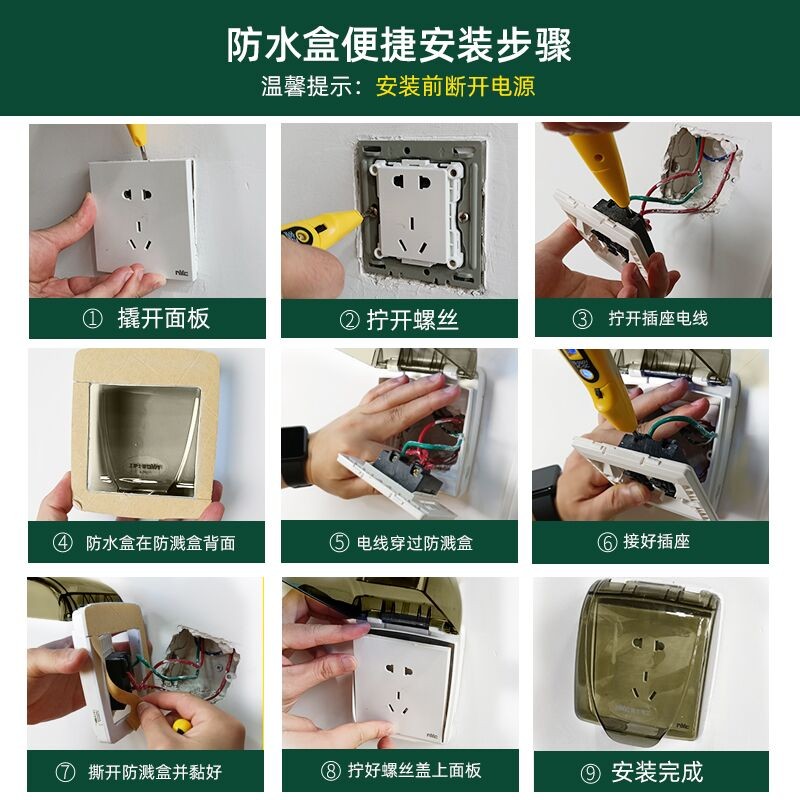 防水盒便捷安装步骤
温馨提示：安装前断开电源

① 撬开面板
② 拧开螺丝
③ 拧开插座电线
④ 防水盒在防溅盒背面
⑤ 电线穿过防溅盒
⑥ 接好插座
⑦ 撕开防溅盒并黏好
⑧ 拧好螺丝盖上面板
⑨ 安装完成