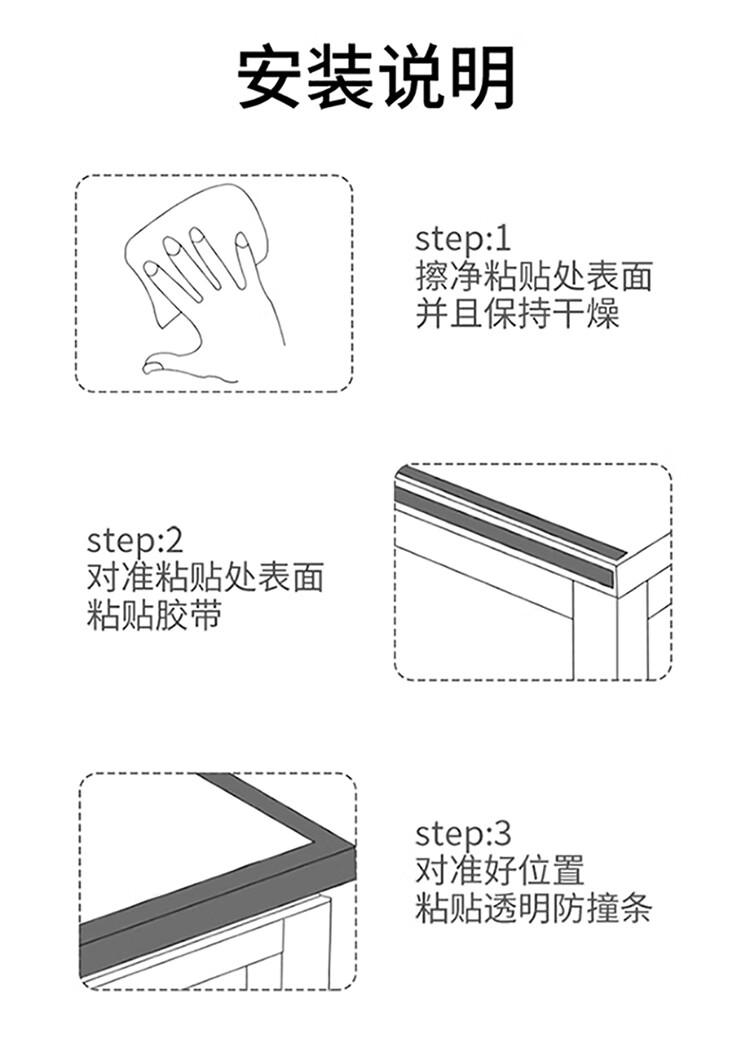 安装说明

step:1
擦净粘贴处表面
并且保持干燥

step:2
对准粘贴处表面
粘贴胶带

step:3
对准好位置
粘贴透明防撞条