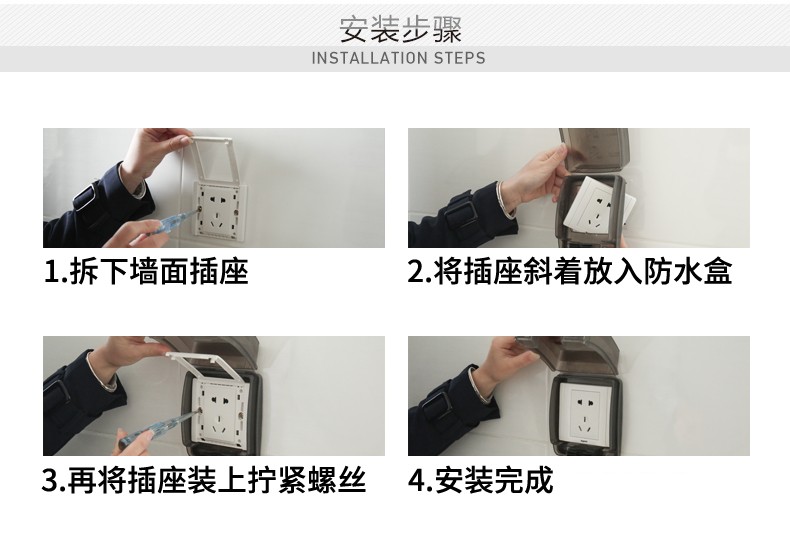 安装步骤
INSTALLATION STEPS

1.拆下墙面插座

2.将插座斜着放入防水盒

3.再将插座装上拧紧螺丝

4.安装完成