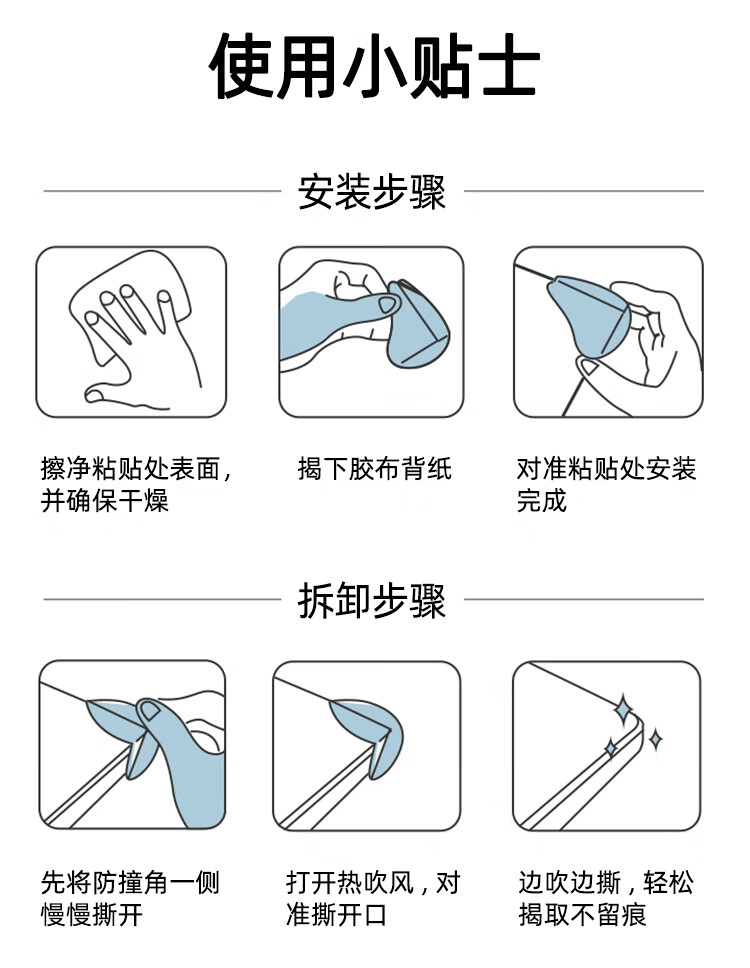 使用小贴士

安装步骤

擦净粘贴处表面，并确保干燥

揭下胶布背纸

对准粘贴处安装完成

拆卸步骤

先将防撞角一侧慢慢撕开

打开热吹风，对准撕开口

边吹边撕，轻松揭取不留痕