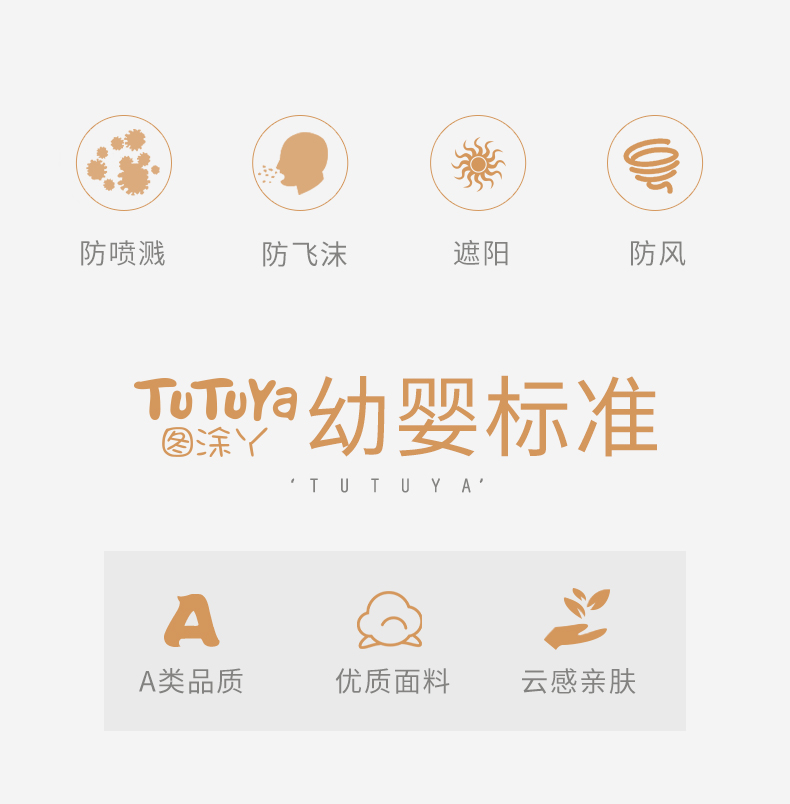 防喷溅 防飞沫 遮阳 防风

TuTuYa
图涂丫
幼婴标准
'TUTUYA'

A

A类品质 优质面料 云感亲肤