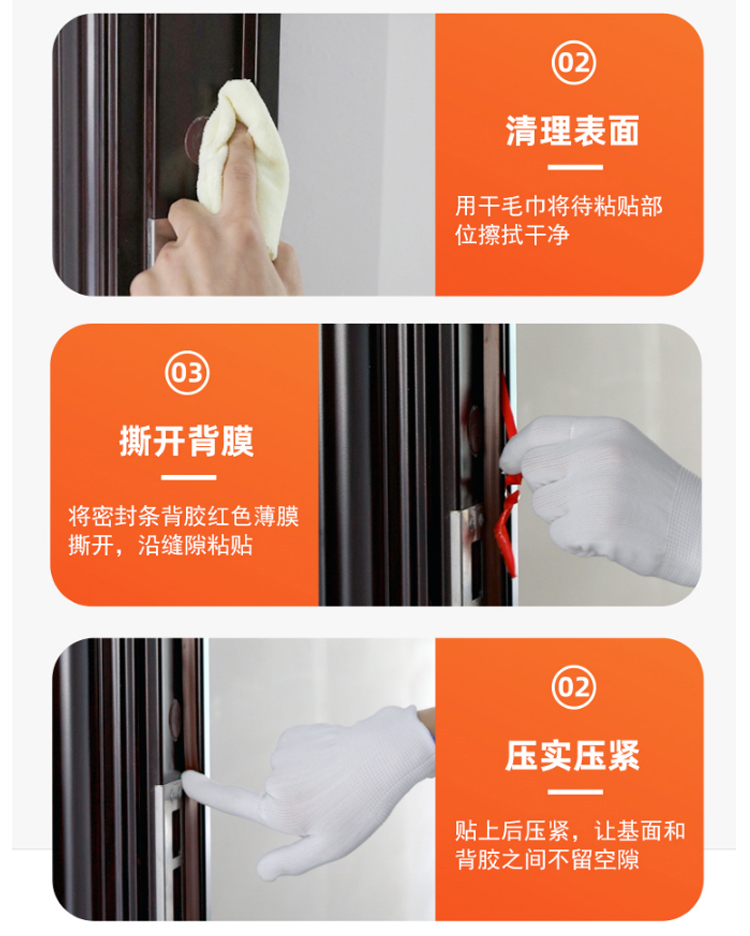 02

清理表面

用干毛巾将待粘贴部位擦拭干净

03

撕开背膜

将密封条背胶红色薄膜撕开，沿缝隙粘贴

02

压实压紧

贴上后压紧，让基面和背胶之间不留空隙