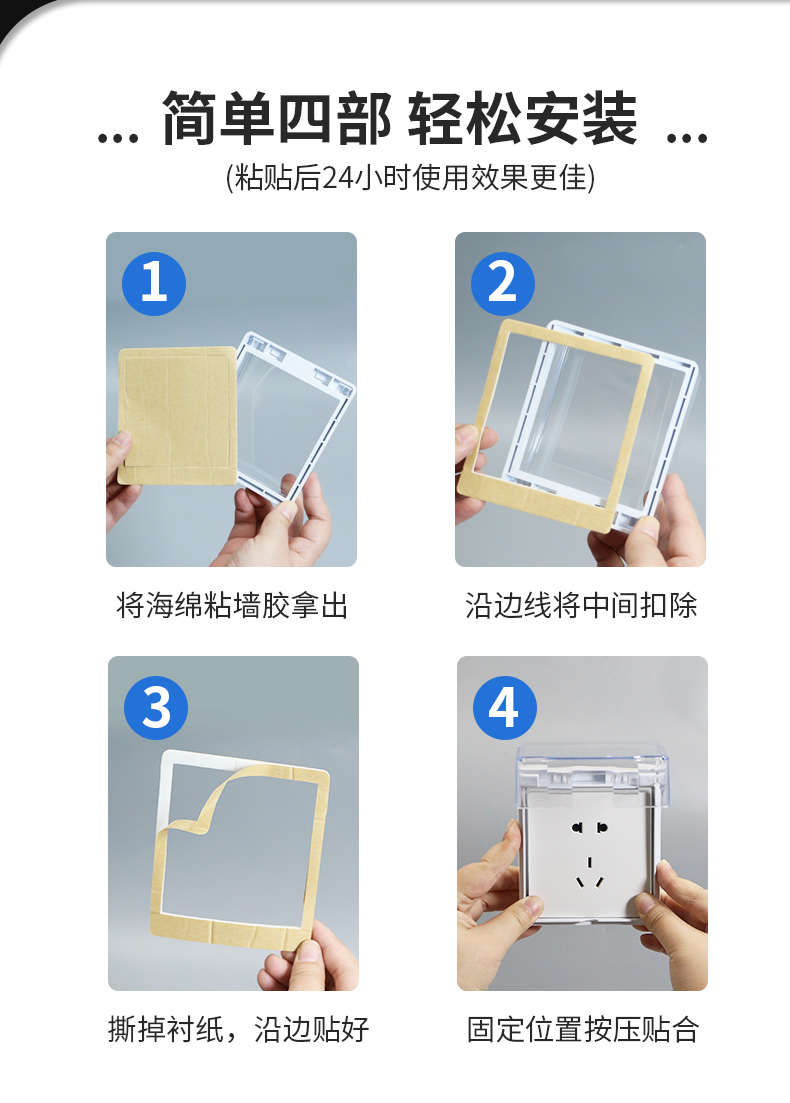 ... 简单四部 轻松安装 ...

(粘贴后24小时使用效果更佳)

1

将海绵粘墙胶拿出

2

沿边线将中间扣除

3

撕掉衬纸，沿边贴好

4

固定位置按压贴合