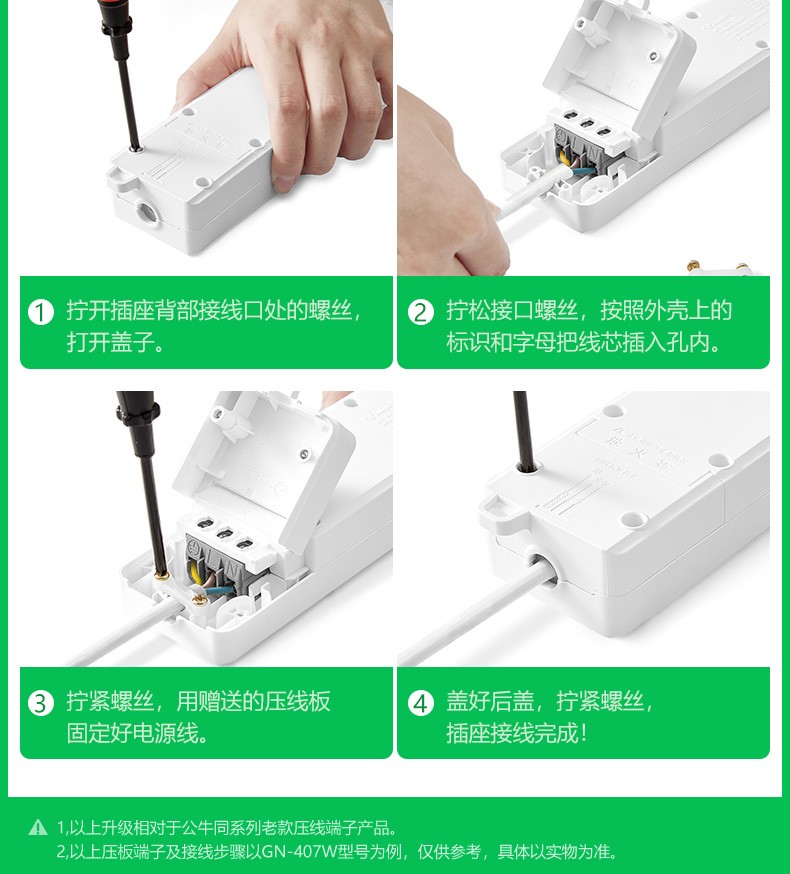 1 拧开插座背部接线口处的螺丝，打开盖子。

2 拧松接口螺丝，按照外壳上的标识和字母把线芯插入孔内。

3 拧紧螺丝，用赠送的压线板固定好电源线。

4 盖好后盖，拧紧螺丝，插座接线完成！

1,以上升级相对于公牛同系列老款压线端子产品。
2,以上压板端子及接线步骤以GN-407W型号为例，仅供参考，具体以实物为准。