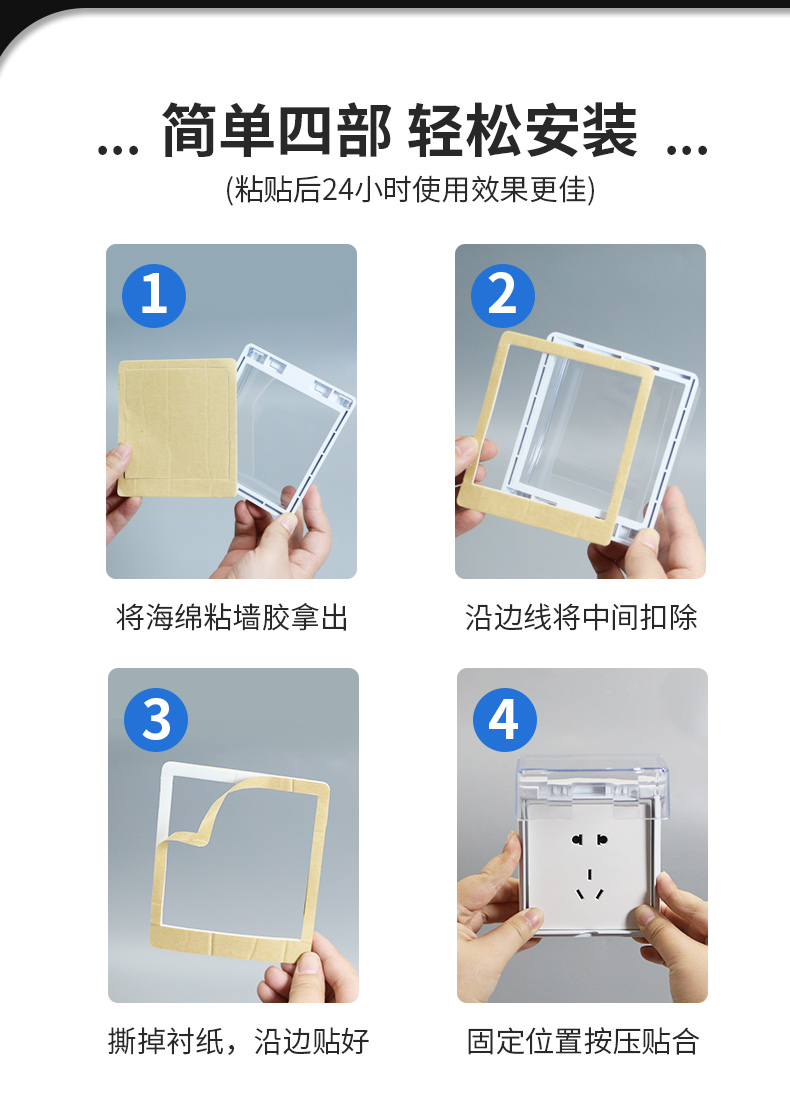 ... 简单四部 轻松安装 ...

(粘贴后24小时使用效果更佳)

1

将海绵粘墙胶拿出

2

沿边线将中间扣除

3

撕掉衬纸，沿边贴好

4

固定位置按压贴合