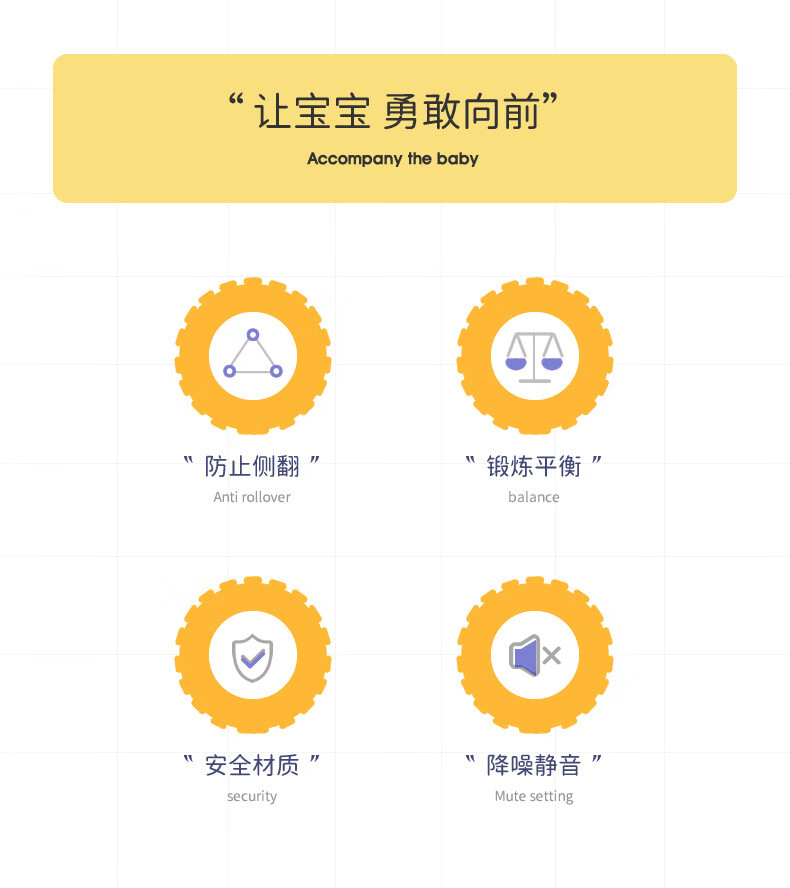 “让宝宝 勇敢向前”

Accompany the baby

“防止侧翻”

Anti rollover

“锻炼平衡”

balance

“安全材质”

security

“降噪静音”

Mute setting