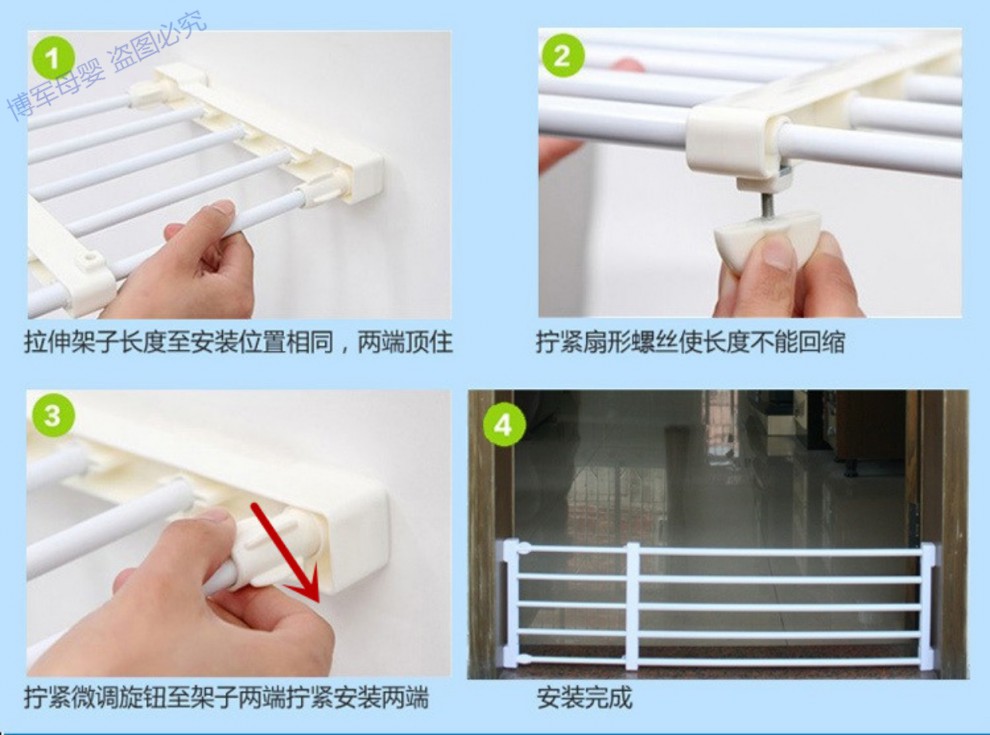 博军母婴 盗图必究

1

拉伸架子长度至安装位置相同，两端顶住

2

拧紧扇形螺丝使长度不能回缩

3

拧紧微调旋钮至架子两端拧紧安装两端

4

安装完成