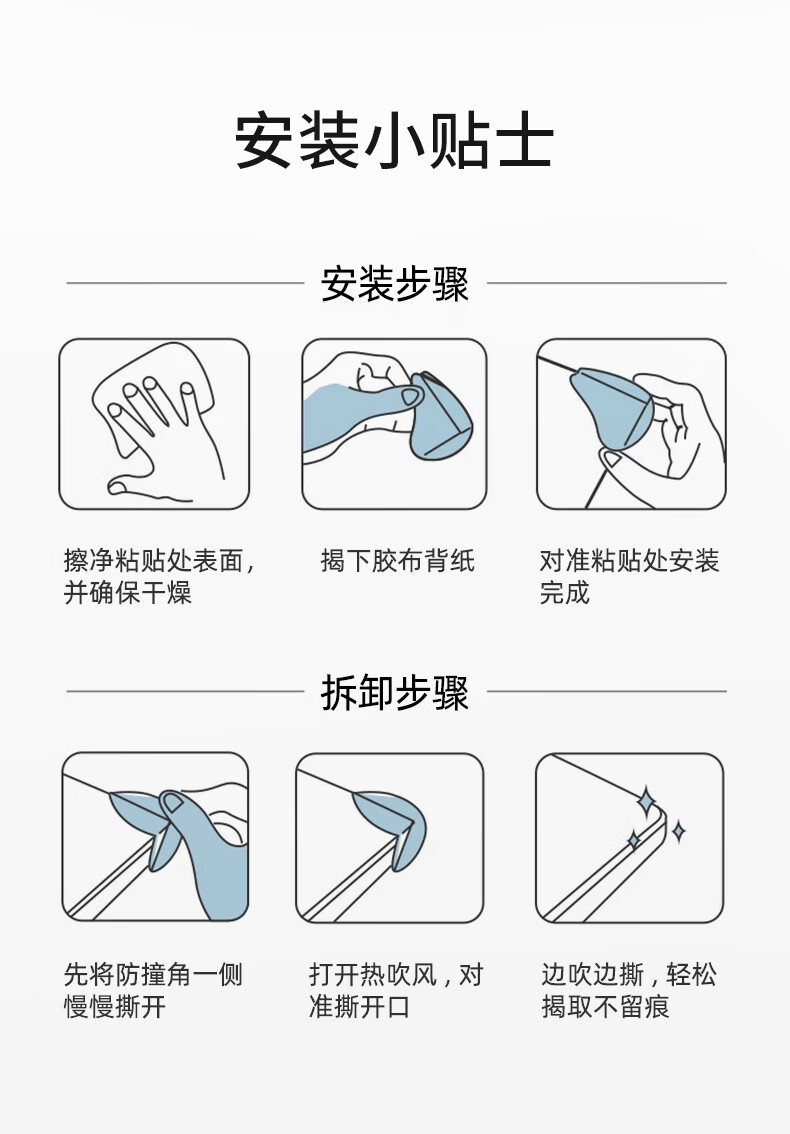 安装小贴士

安装步骤

擦净粘贴处表面，并确保干燥

揭下胶布背纸

对准粘贴处安装完成

拆卸步骤

先将防撞角一侧慢慢撕开

打开热吹风，对准撕开口

边吹边撕，轻松揭取不留痕