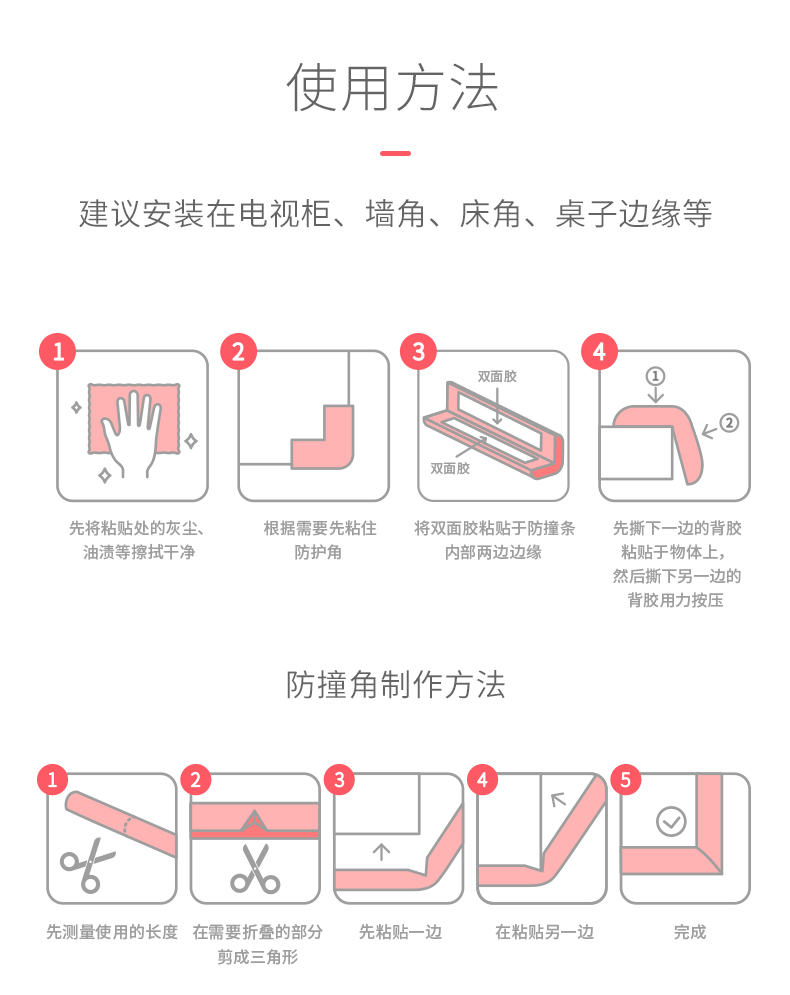 使用方法

建议安装在电视柜、墙角、床角、桌子边缘等

1
先将粘贴处的灰尘、油渍等擦拭干净

2
根据需要先粘住防护角

3
双面胶
双面胶
将双面胶粘贴于防撞条内部两边边缘

4
①
②
先撕下一边的背胶粘贴于物体上，然后撕下另一边的背胶用力按压

防撞角制作方法

1
先测量使用的长度

2
在需要折叠的部分剪成三角形

3
先粘贴一边

4
在粘贴另一边

5
完成