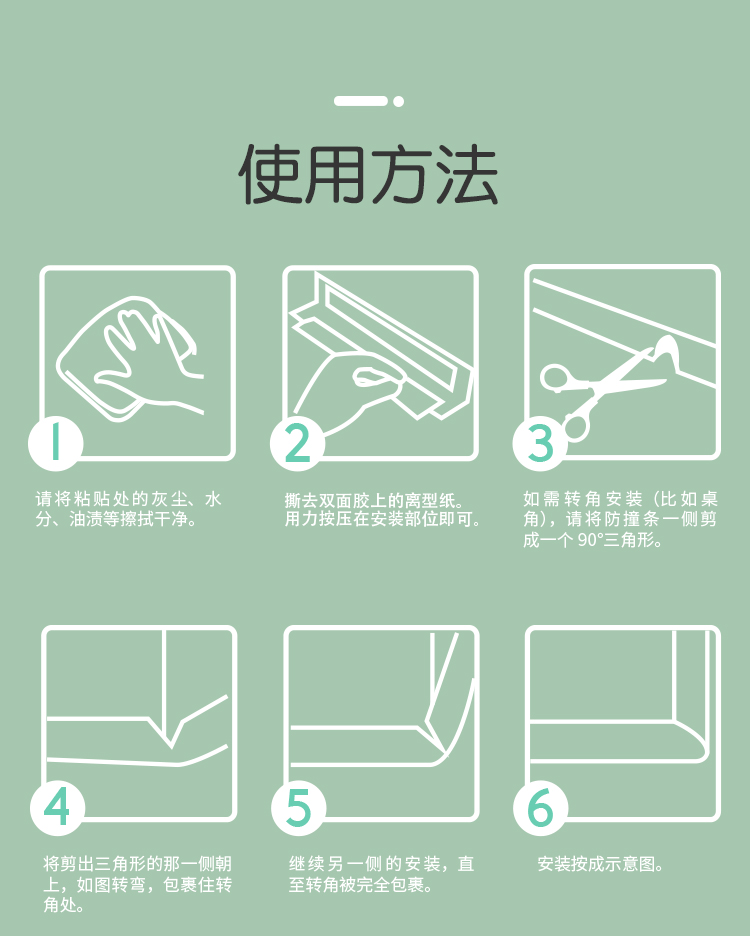 使用方法

1

请将粘贴处的灰尘、水分、油渍等擦拭干净。

2

撕去双面胶上的离型纸。用力按压在安装部位即可。

3

如需转角安装（比如桌角），请将防撞条一侧剪成一个 90°三角形。

4

将剪出三角形的那一侧朝上，如图转弯，包裹住转角处。

5

继续另一侧的安装，直至转角被完全包裹。

6

安装按成示意图。