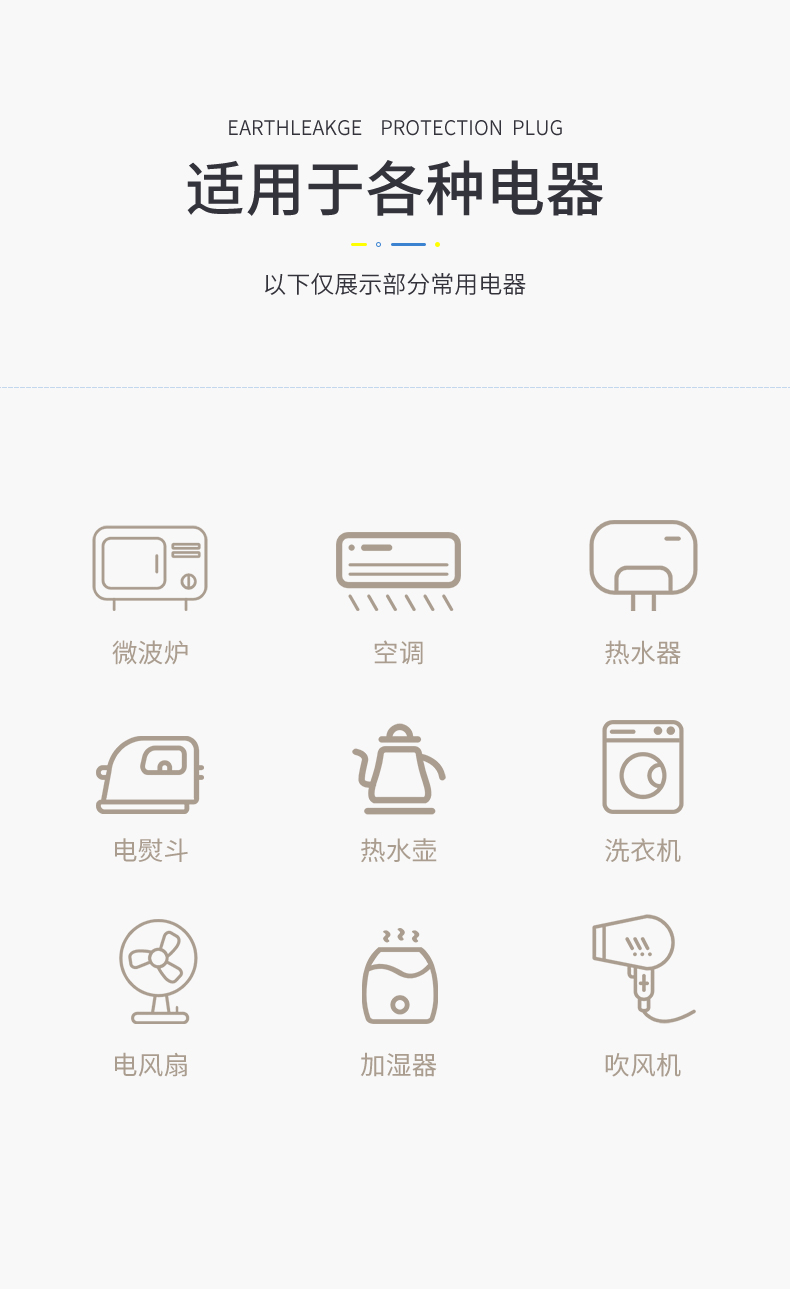 EARTHLEAKGE PROTECTION PLUG

适用于各种电器

以下仅展示部分常用电器

微波炉 空调 热水器

电熨斗 热水壶 洗衣机

电风扇 加湿器 吹风机