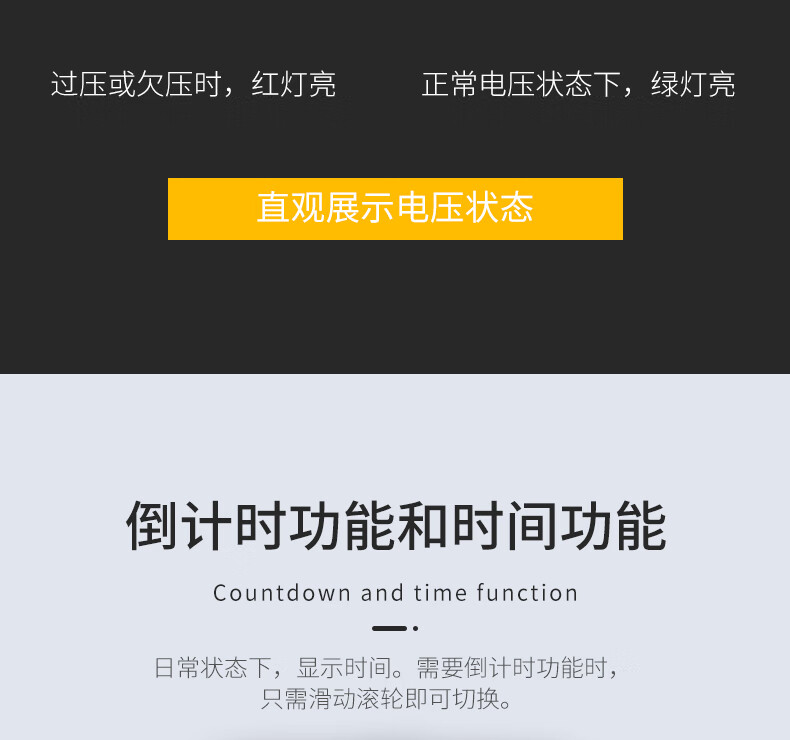 过压或欠压时，红灯亮 正常电压状态下，绿灯亮

直观展示电压状态

倒计时功能和时间功能

Countdown and time function

日常状态下，显示时间。需要倒计时功能时，只需滑动滚轮即可切换。