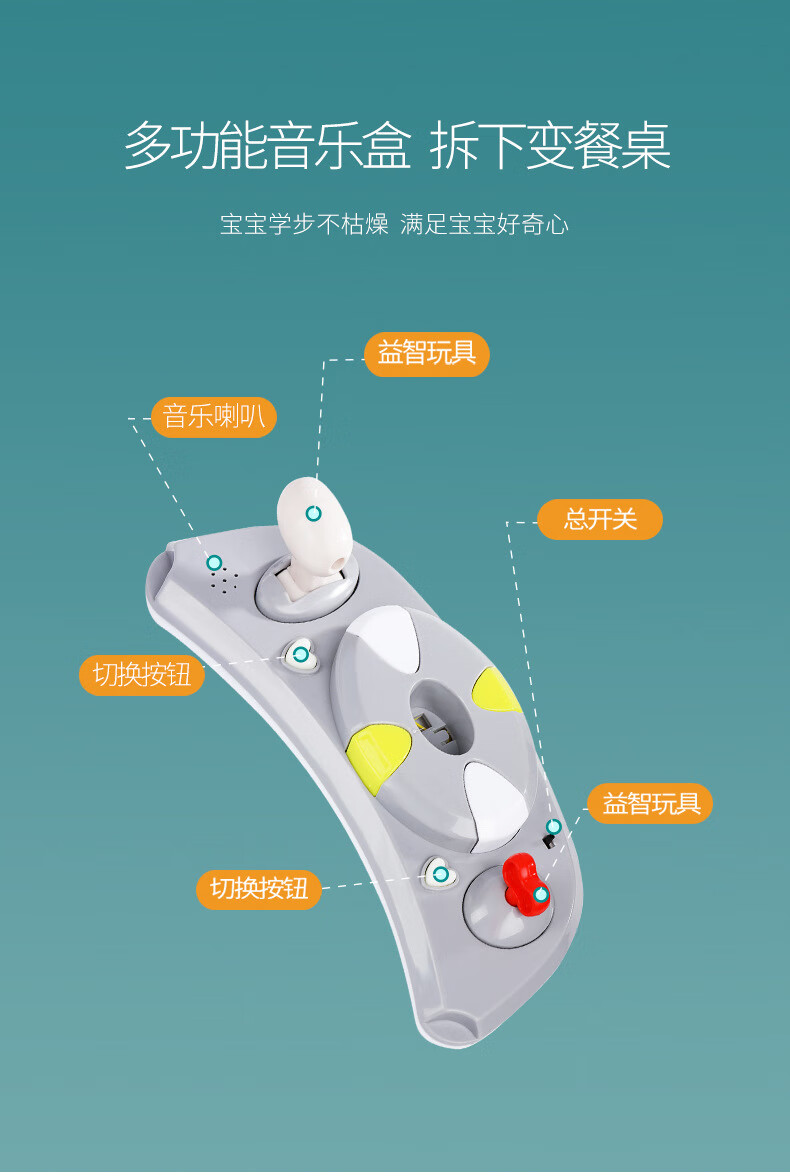 多功能音乐盒 拆下变餐桌

宝宝学步不枯燥 满足宝宝好奇心

益智玩具

音乐喇叭

总开关

切换按钮

益智玩具

切换按钮