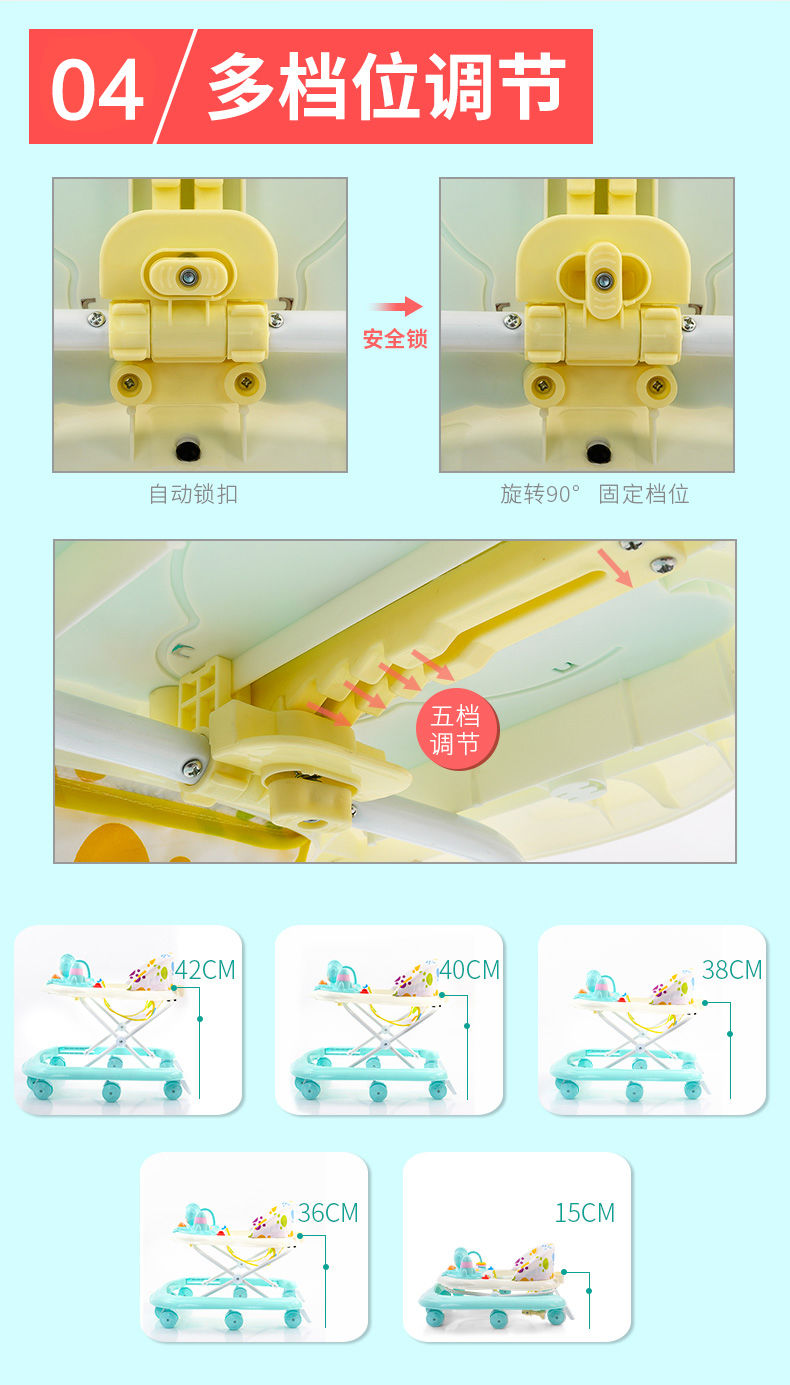 04 多档位调节

安全锁

自动锁扣

旋转90° 固定档位

五档调节

42CM

40CM

38CM

36CM

15CM