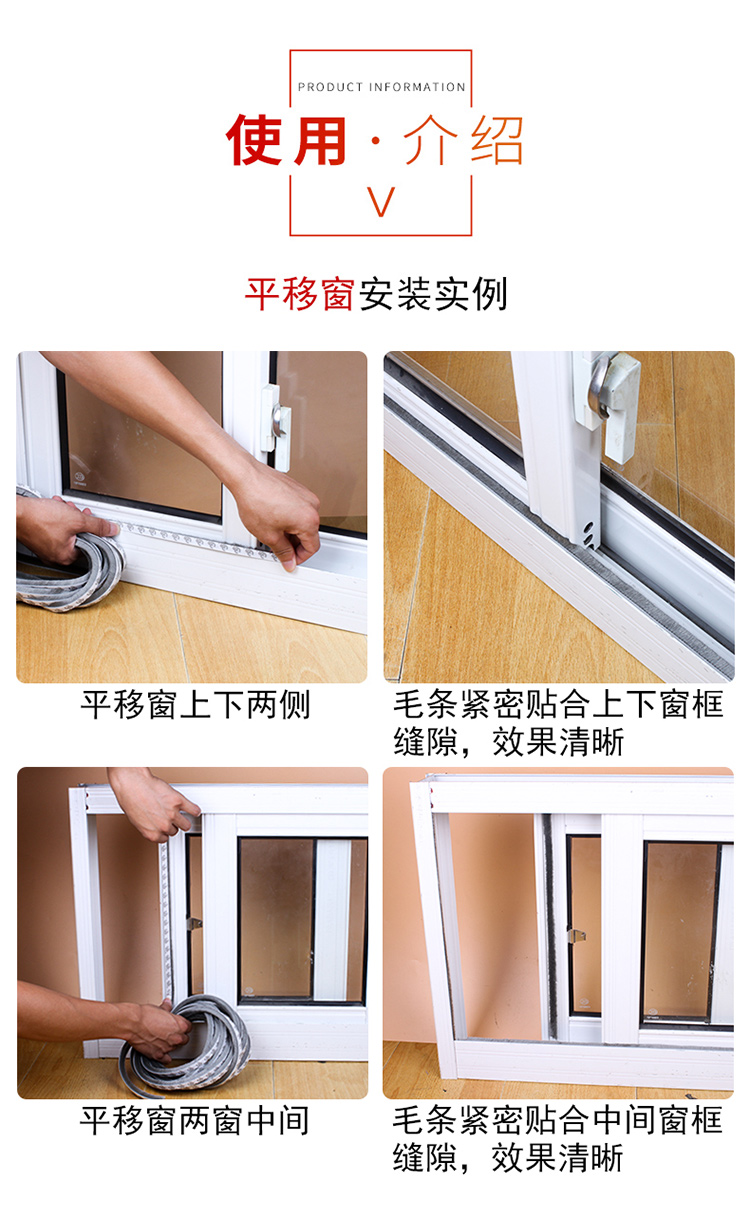 PRODUCT INFORMATION

使用·介绍

V

平移窗安装实例

平移窗上下两侧

毛条紧密贴合上下窗框缝隙，效果清晰

平移窗两窗中间

毛条紧密贴合中间窗框缝隙，效果清晰