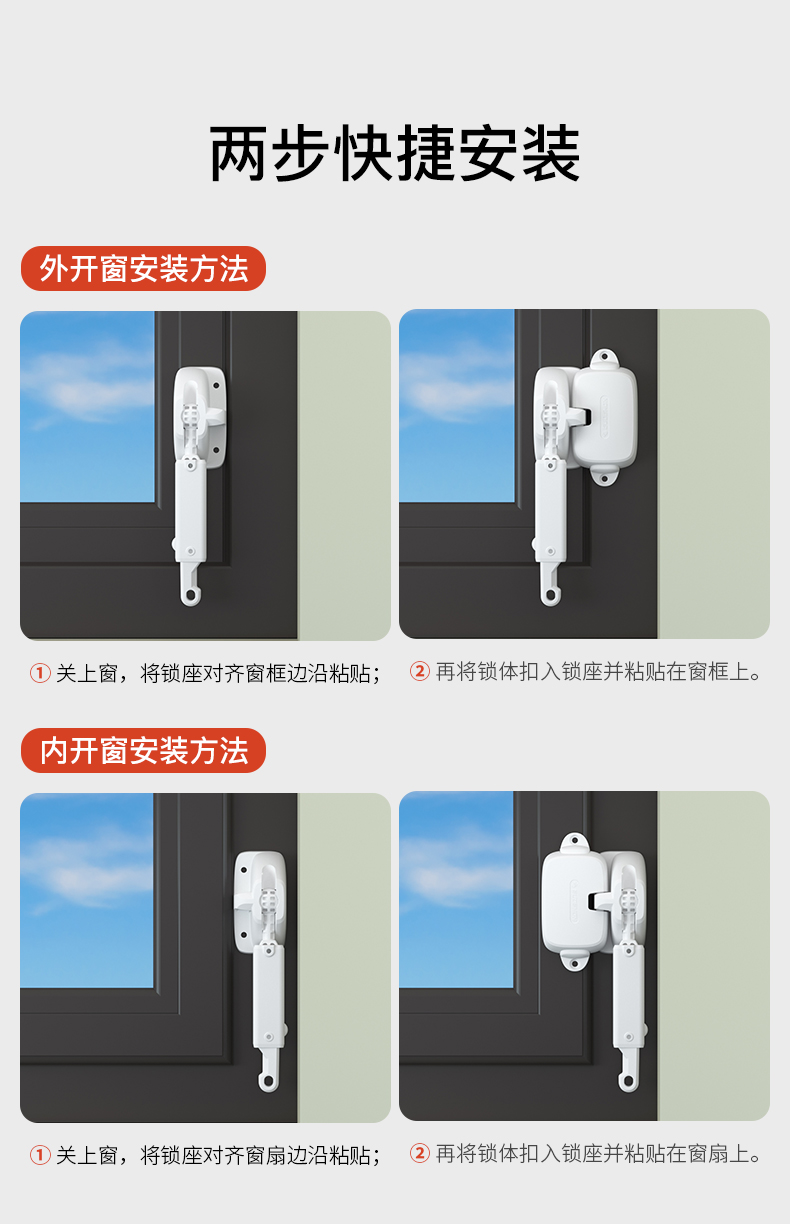 两步快捷安装

外开窗安装方法

① 关上窗，将锁座对齐窗框边沿粘贴；

② 再将锁体扣入锁座并粘贴在窗框上。

内开窗安装方法

① 关上窗，将锁座对齐窗扇边沿粘贴；

② 再将锁体扣入锁座并粘贴在窗扇上。