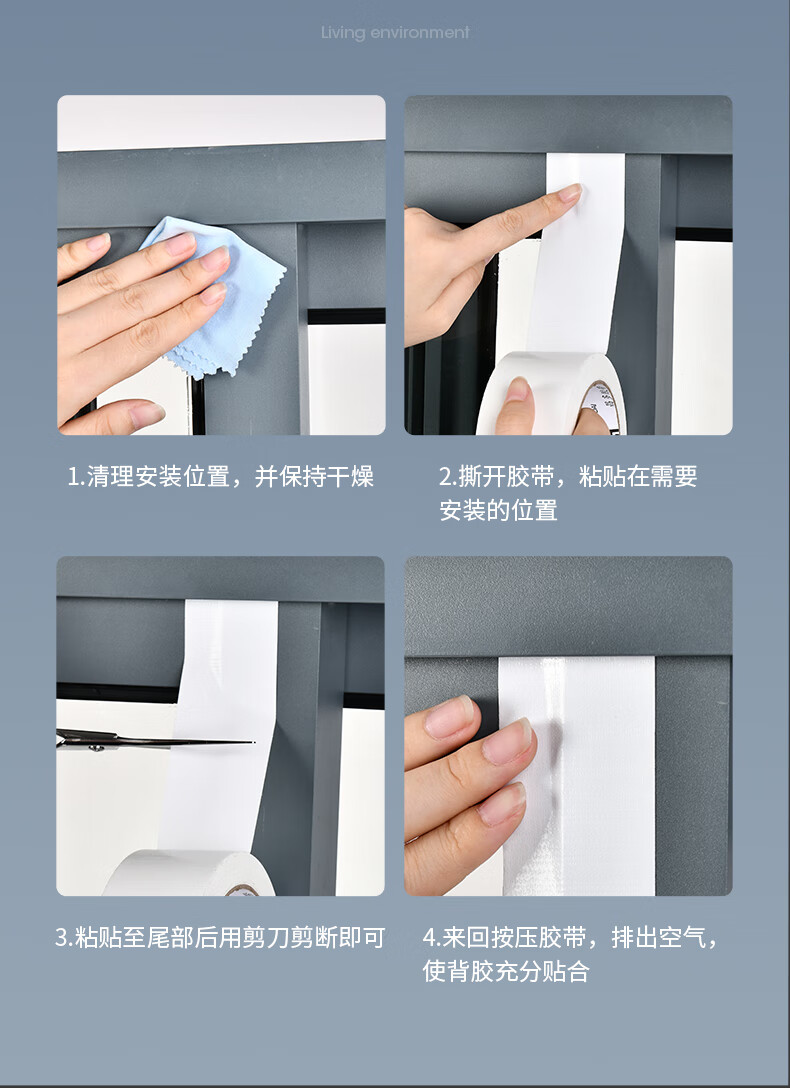 Living environment

1.清理安装位置，并保持干燥

2.撕开胶带，粘贴在需要安装的位置

3.粘贴至尾部后用剪刀剪断即可

4.来回按压胶带，排出空气，使背胶充分贴合