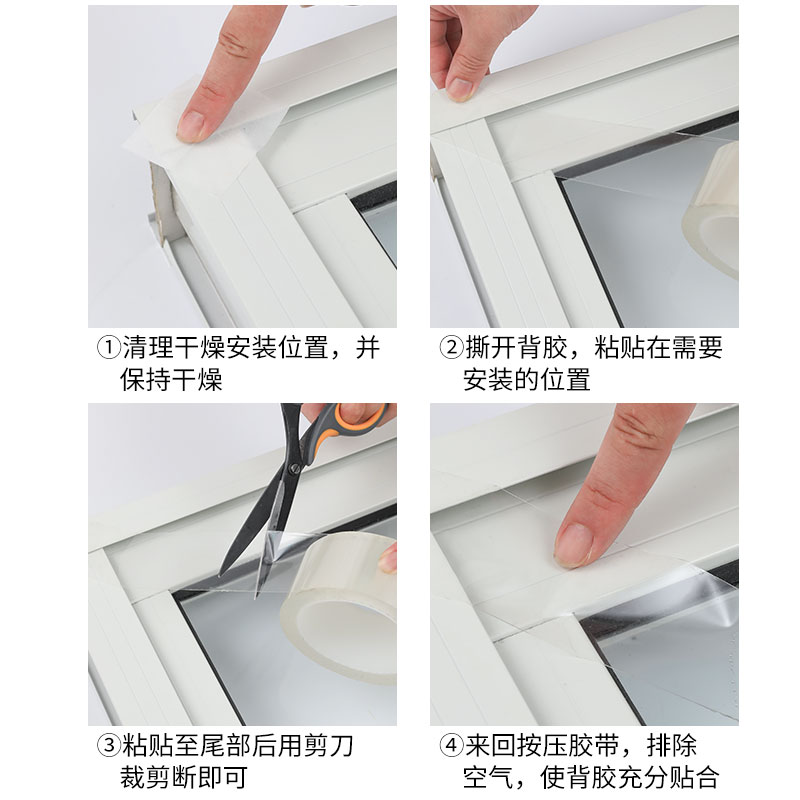 ①清理干燥安装位置，并保持干燥

②撕开背胶，粘贴在需要安装的位置

③粘贴至尾部后用剪刀裁剪断即可

④来回按压胶带，排除空气，使背胶充分贴合