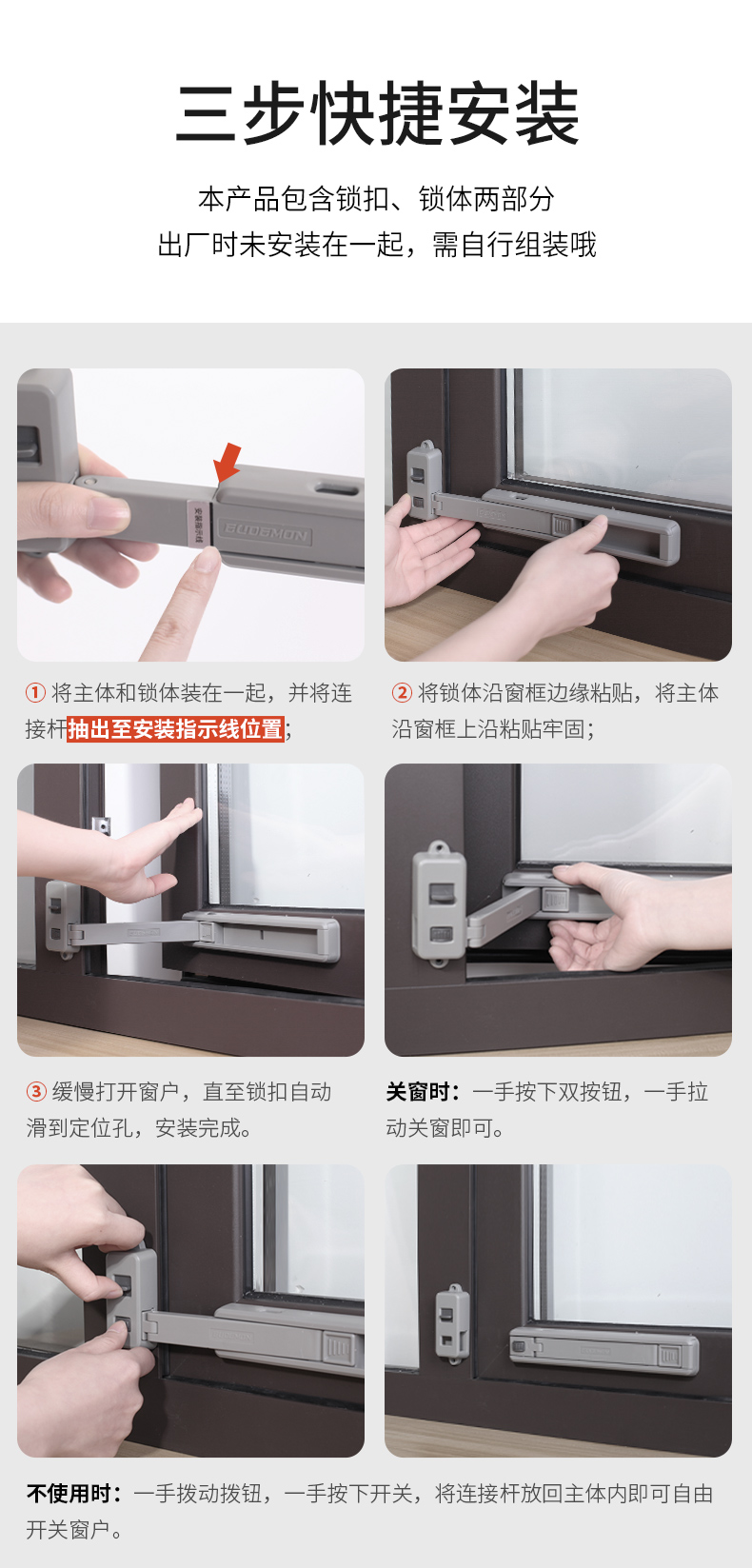 三步快捷安装

本产品包含锁扣、锁体两部分
出厂时未安装在一起，需自行组装哦

安装指示线

BUDEMON

① 将主体和锁体装在一起，并将连接杆抽出至安装指示线位置；

② 将锁体沿窗框边缘粘贴，将主体沿窗框上沿粘贴牢固；

③ 缓慢打开窗户，直至锁扣自动滑到定位孔，安装完成。

关窗时：一手按下双按钮，一手拉动关窗即可。

不使用时：一手拨动拨钮，一手按下开关，将连接杆放回主体内即可自由开关窗户。