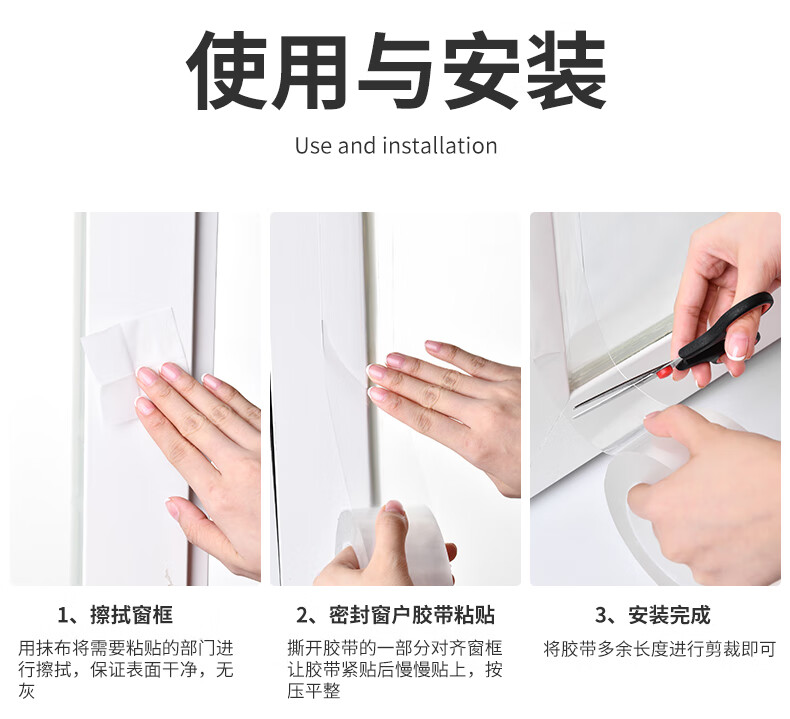 使用与安装

Use and installation

1、擦拭窗框

用抹布将需要粘贴的部门进行擦拭，保证表面干净，无灰

2、密封窗户胶带粘贴

撕开胶带的一部分对齐窗框让胶带紧贴后慢慢贴上，按压平整

3、安装完成

将胶带多余长度进行剪裁即可