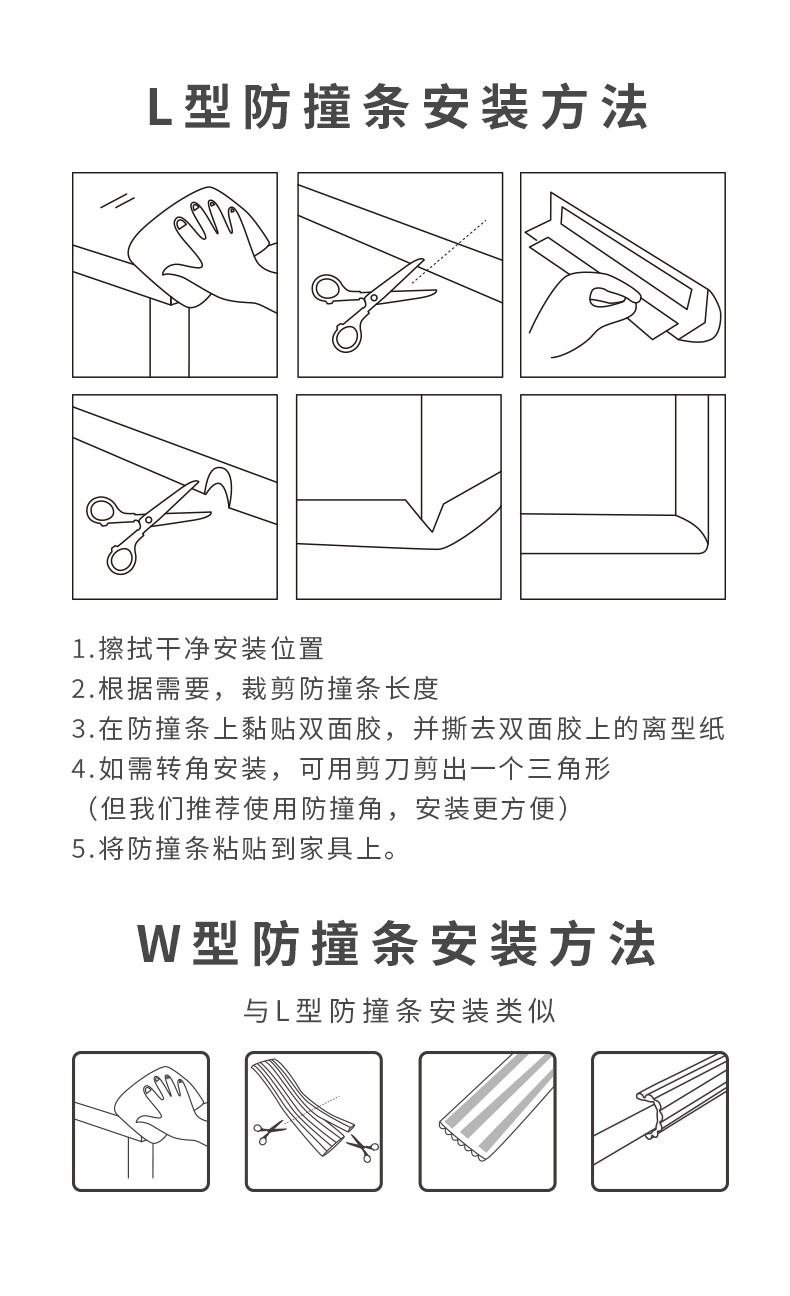 L型防撞条安装方法

1.擦拭干净安装位置
2.根据需要，裁剪防撞条长度
3.在防撞条上黏贴双面胶，并撕去双面胶上的离型纸
4.如需转角安装，可用剪刀剪出一个三角形
（但我们推荐使用防撞角，安装更方便）
5.将防撞条粘贴到家具上。

W型防撞条安装方法

与L型防撞条安装类似