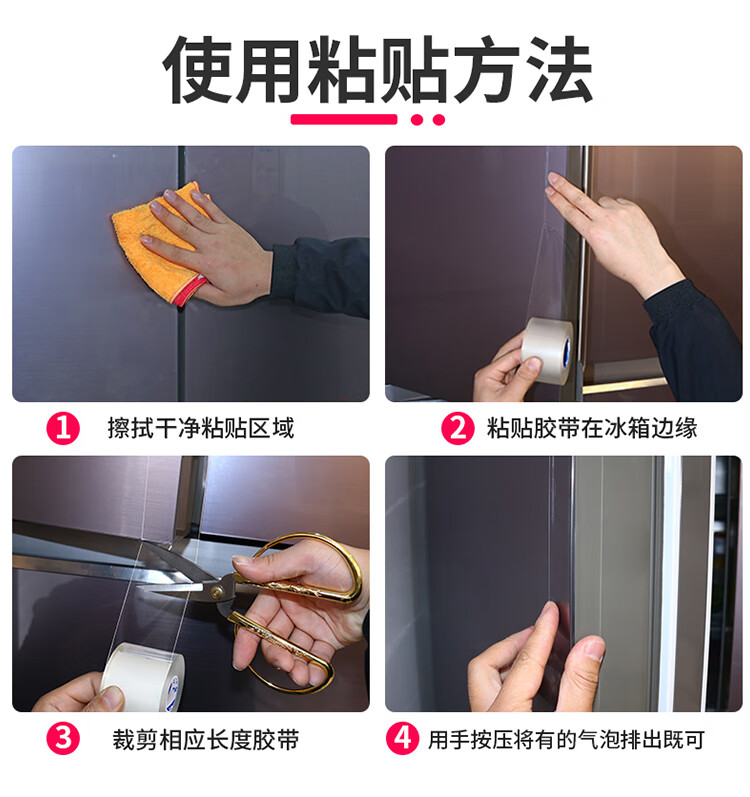 使用粘贴方法

1 擦拭干净粘贴区域

2 粘贴胶带在冰箱边缘

3 裁剪相应长度胶带

4 用手按压将有的气泡排出既可